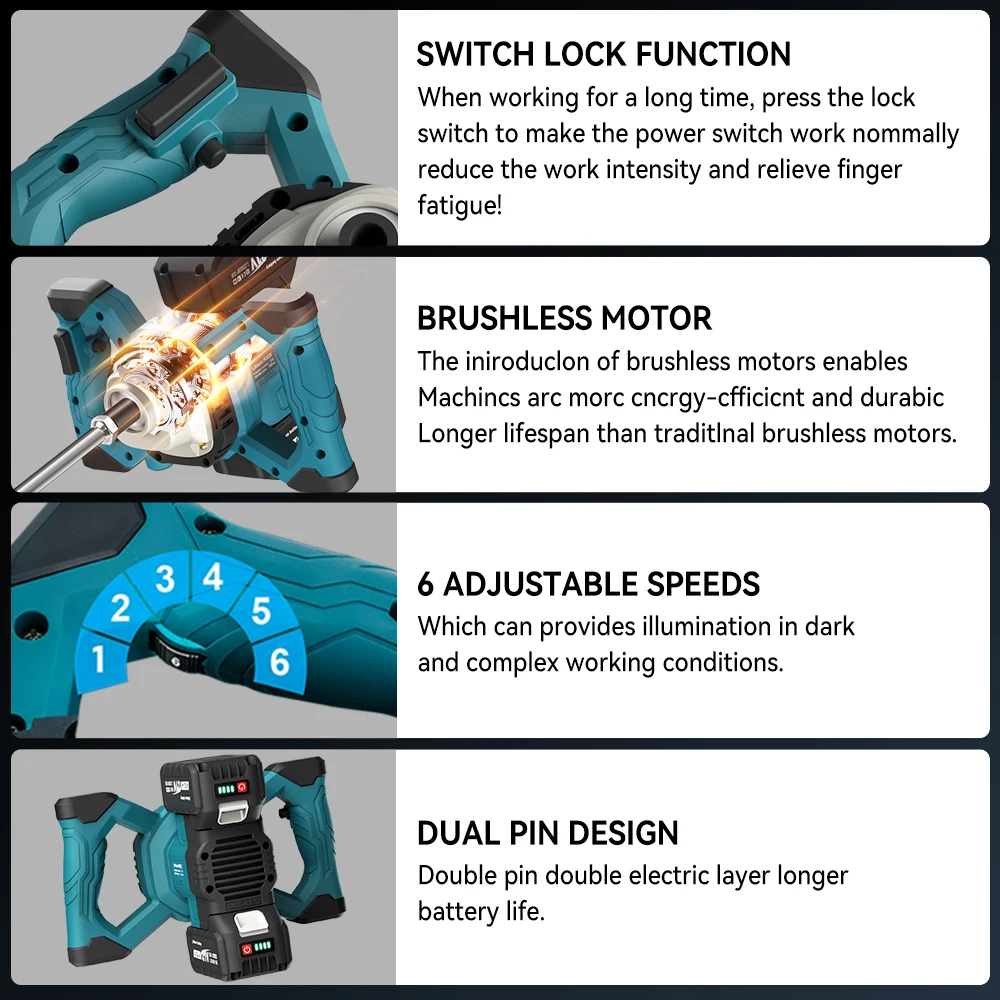 SWITCH LOCK FUNCTION
When working for a long time, press the lock switch to make the power switch work nommally reduce the work intensity and relieve finger fatigue!

BRUSHLESS MOTOR
The iniroduclon of brushless motors enables Machincs arc morc cncrgy-cfficicnt and durabic Longer lifespan than traditlnal brushless motors.

1 2 3 4 5 6

6 ADJUSTABLE SPEEDS
Which can provides illumination in dark and complex working conditions.

DUAL PIN DESIGN
Double pin double electric layer longer battery life.