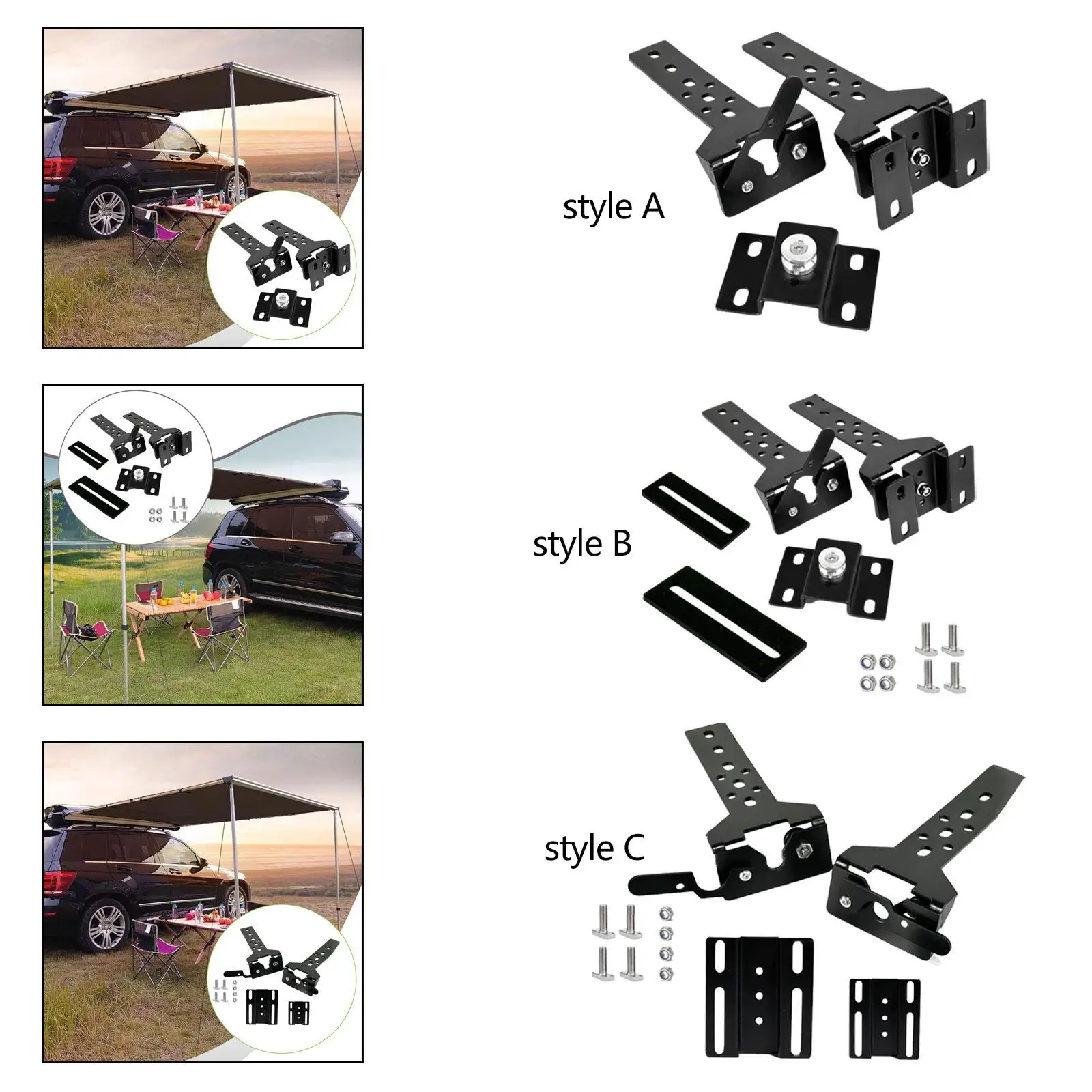 style A

style B

style C