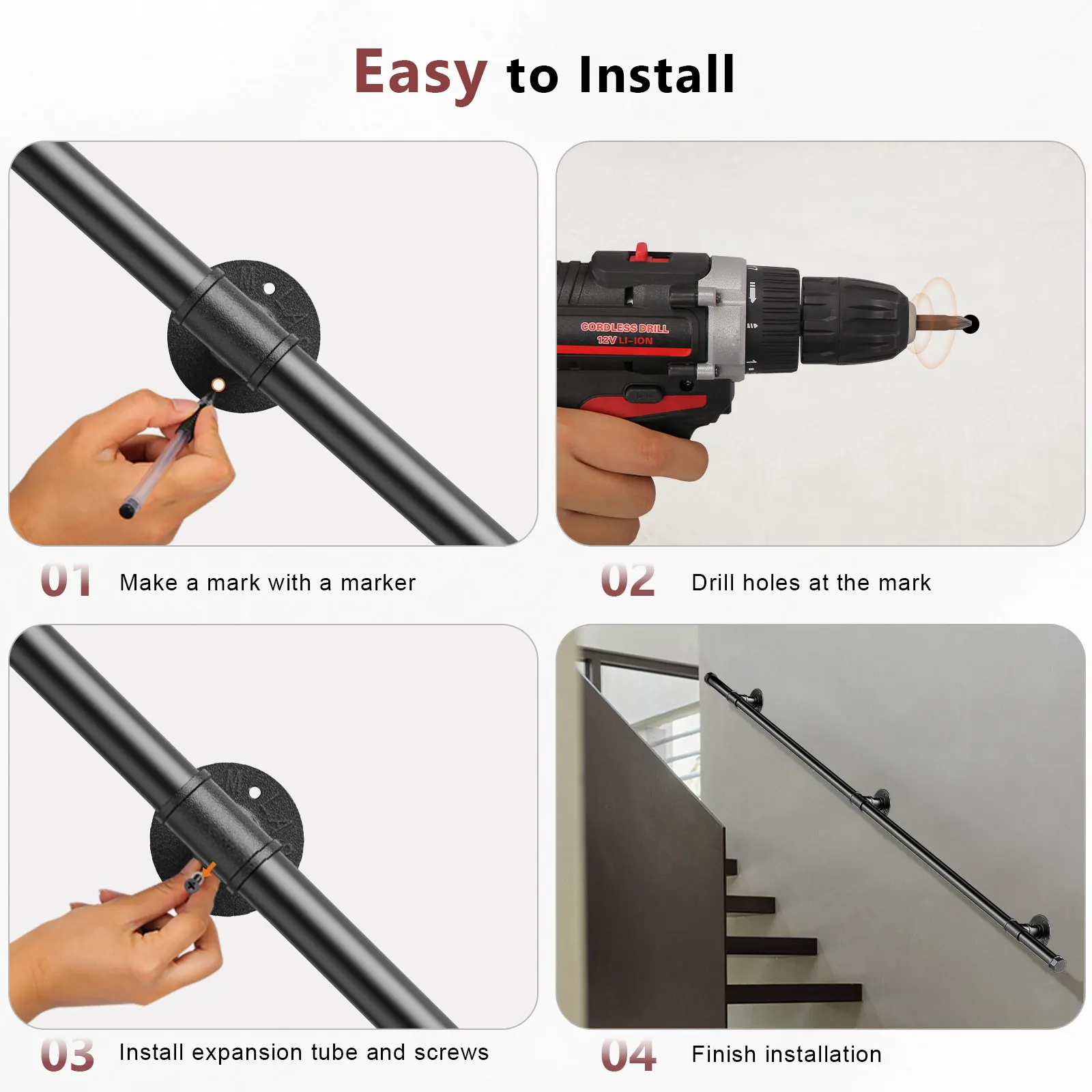 Easy to Install

CORDLESS DRILL
12V LI-ION

01 Make a mark with a marker

02 Drill holes at the mark

03 Install expansion tube and screws

04 Finish installation