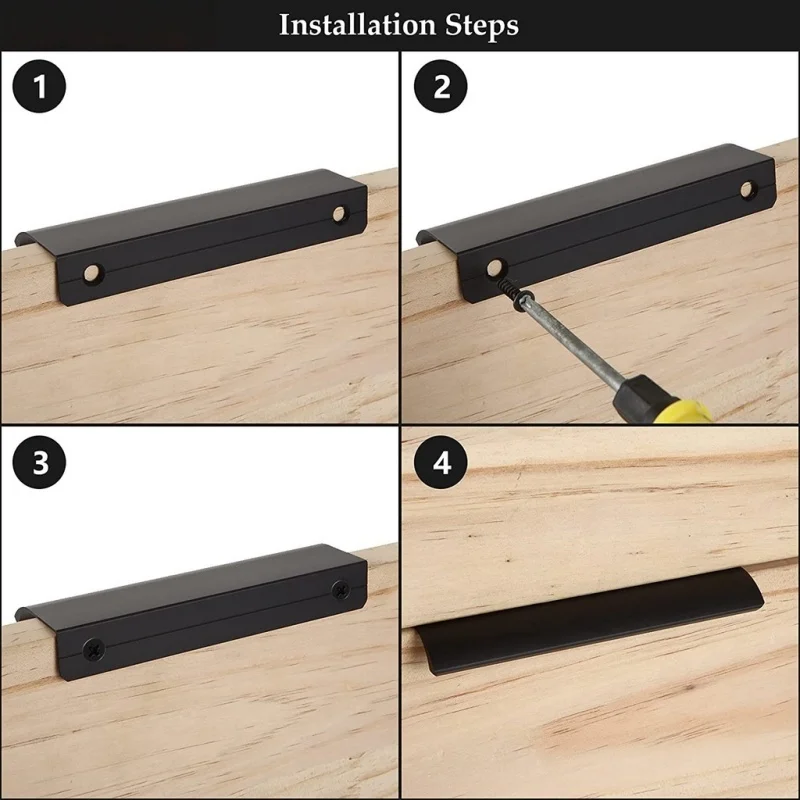 Installation Steps

1

2

3

4