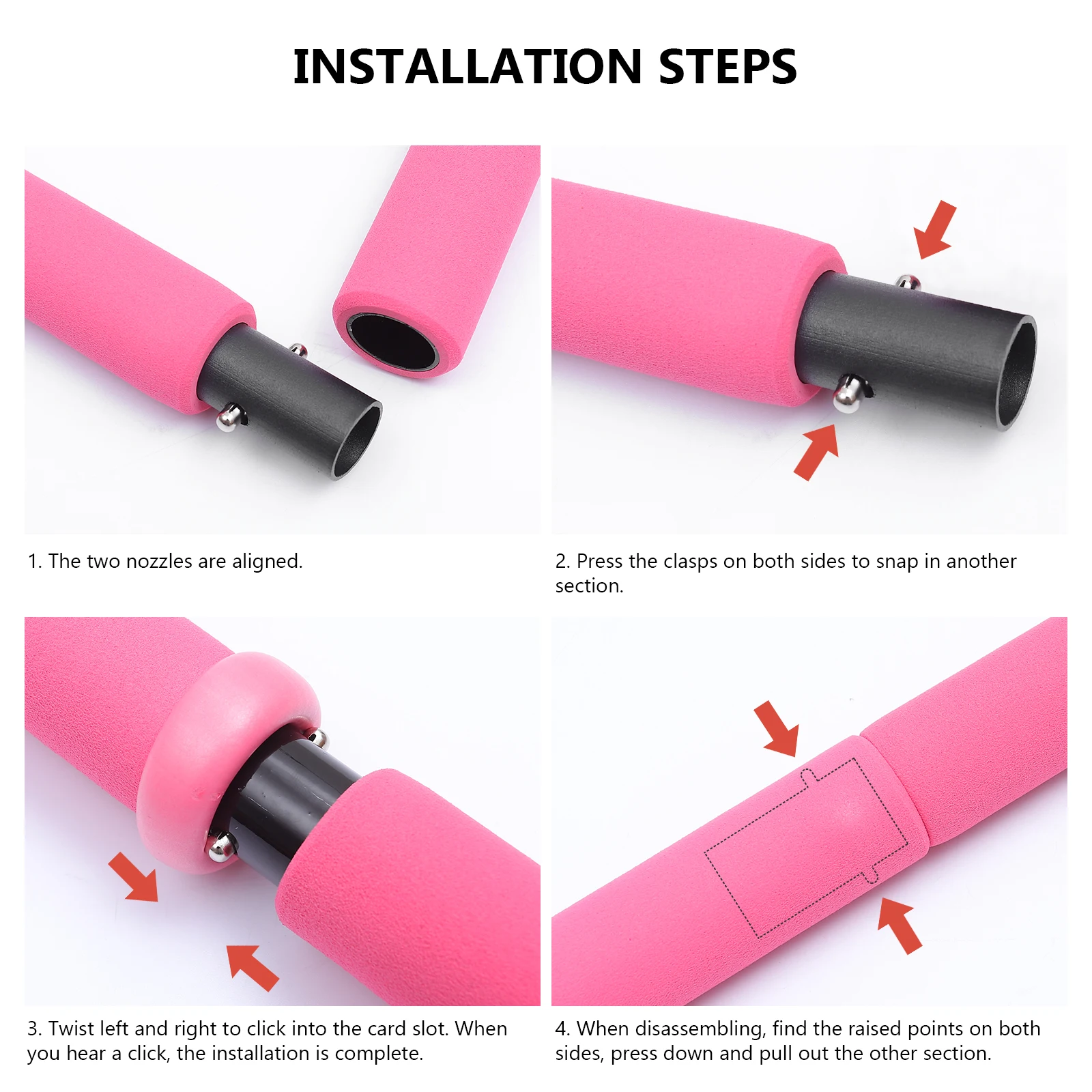 INSTALLATION STEPS

1. The two nozzles are aligned.

2. Press the clasps on both sides to snap in another section.

3. Twist left and right to click into the card slot. When you hear a click, the installation is complete.

4. When disassembling, find the raised points on both sides, press down and pull out the other section.