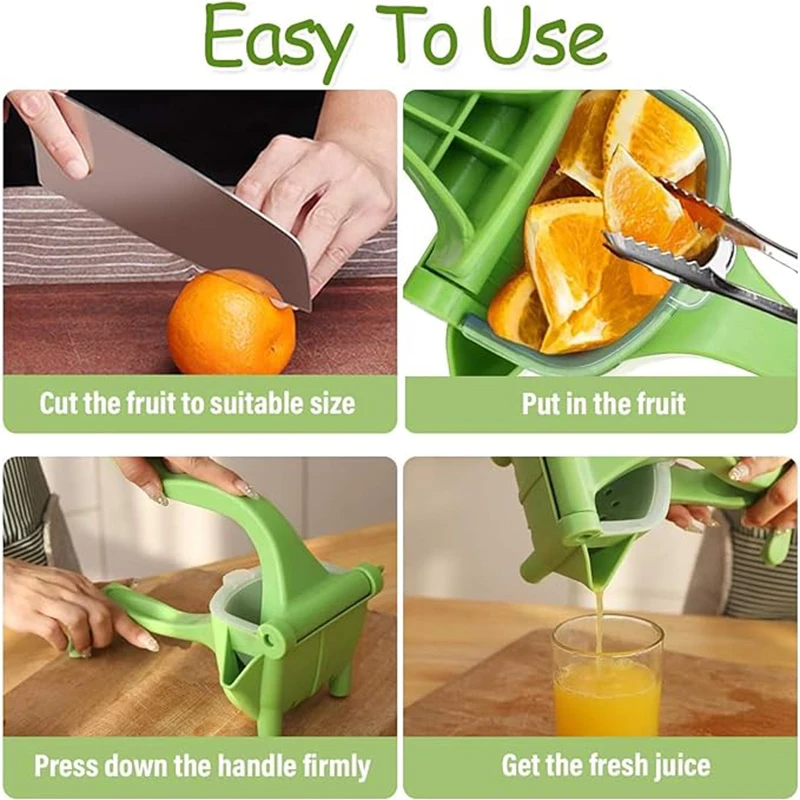 Easy To Use

Cut the fruit to suitable size

Put in the fruit

Press down the handle firmly

Get the fresh juice