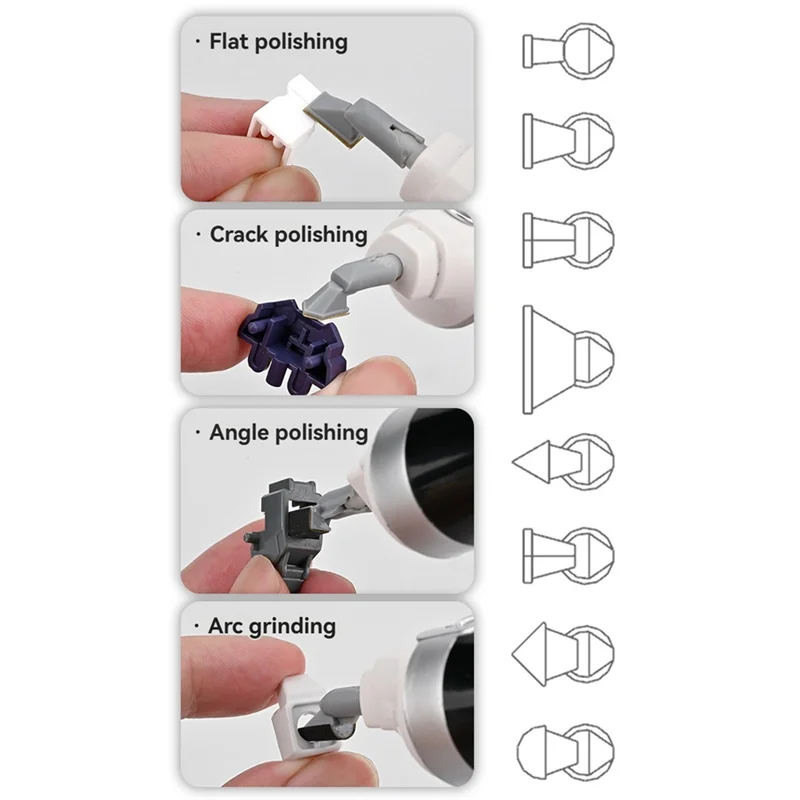 · Flat polishing

· Crack polishing

· Angle polishing

· Arc grinding