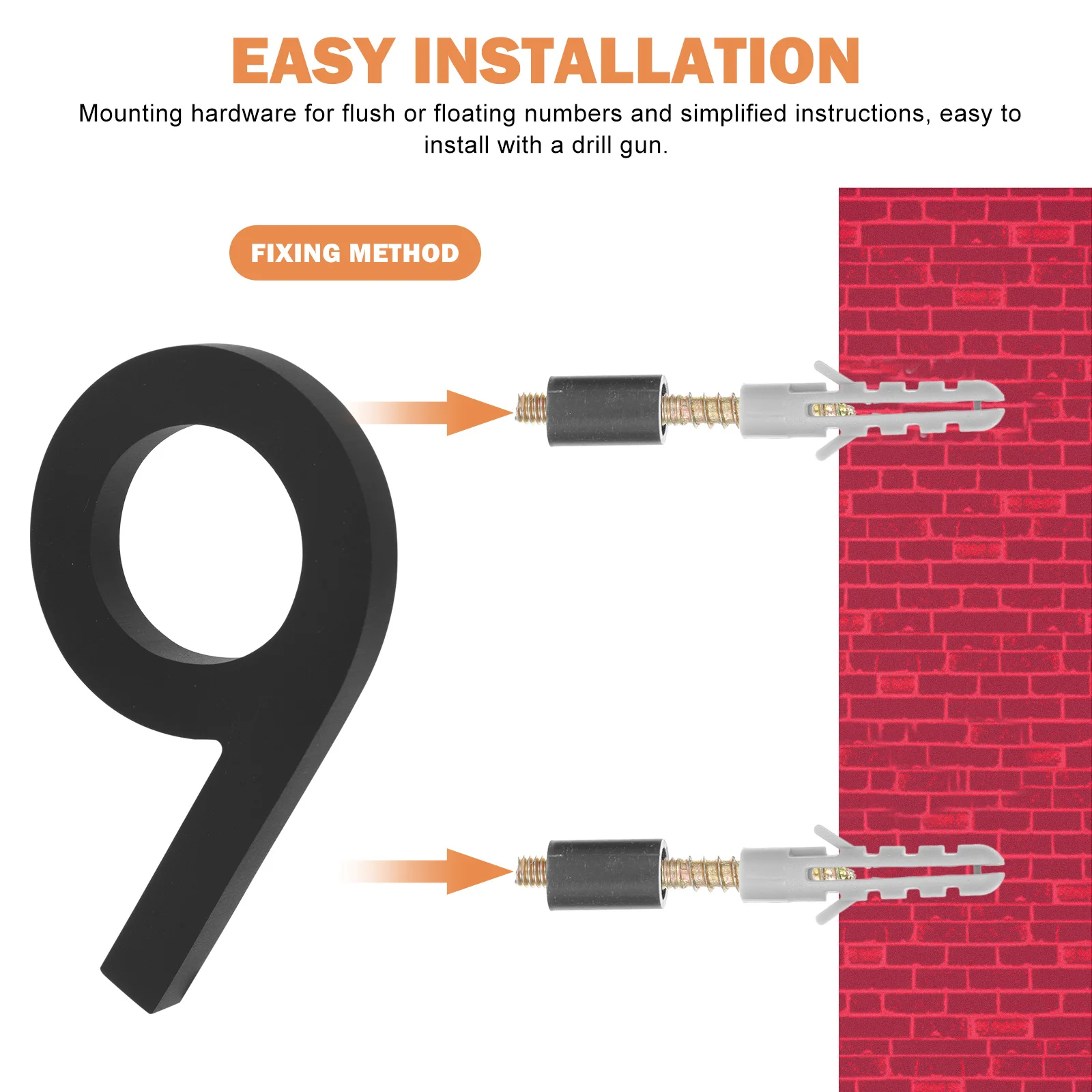 EASY INSTALLATION

Mounting hardware for flush or floating numbers and simplified instructions, easy to install with a drill gun.

FIXING METHOD

9