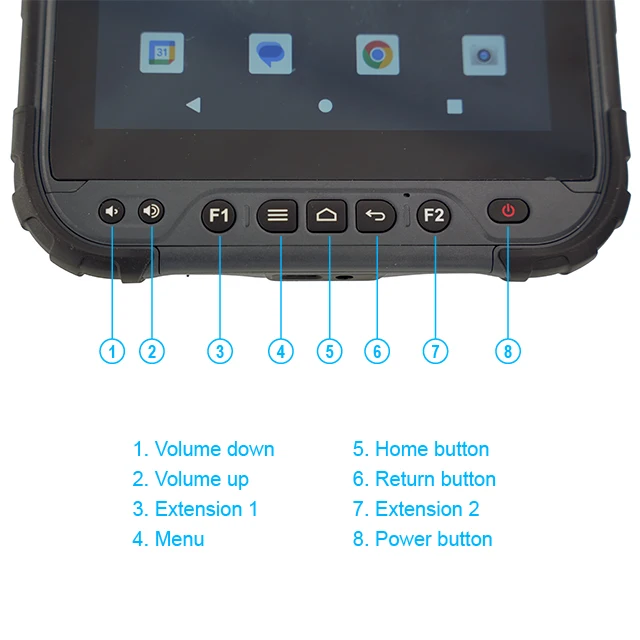 31

F1

F2

1 2 3 4 5 6 7 8

1. Volume down
2. Volume up
3. Extension 1
4. Menu

5. Home button
6. Return button
7. Extension 2
8. Power button