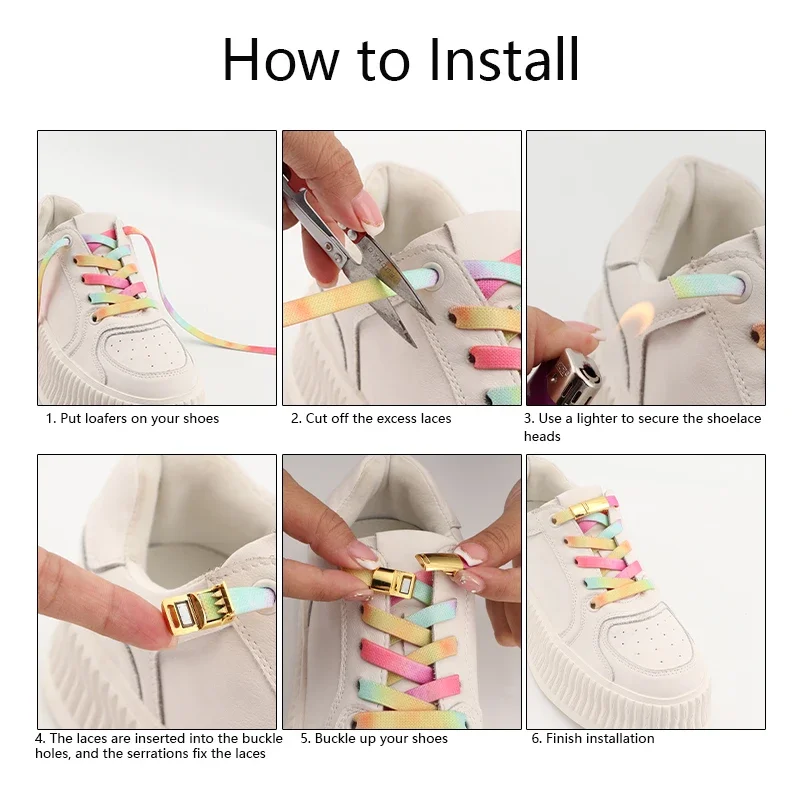 How to Install

1. Put loafers on your shoes

2. Cut off the excess laces

3. Use a lighter to secure the shoelace heads

4. The laces are inserted into the buckle holes, and the serrations fix the laces

5. Buckle up your shoes

6. Finish installation