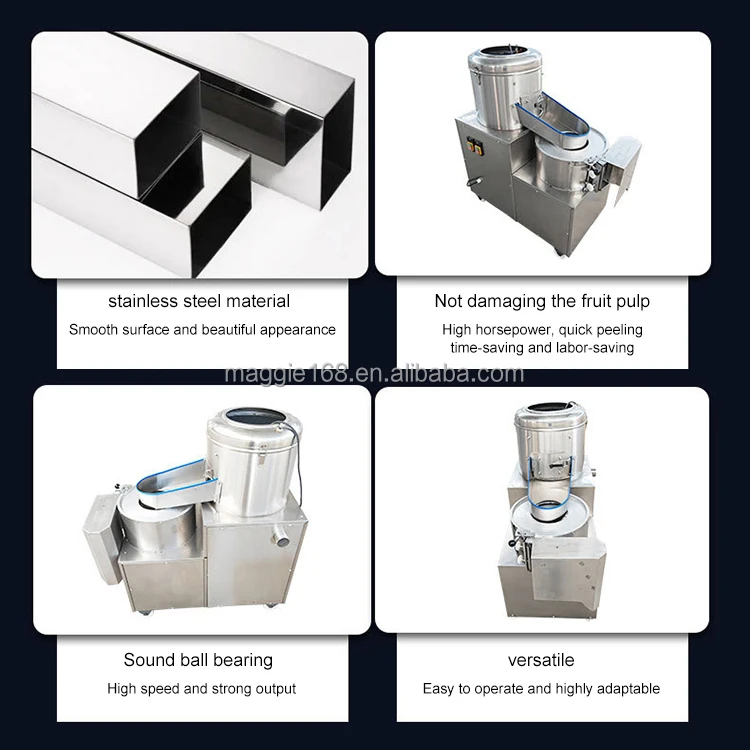 stainless steel material

Smooth surface and beautiful appearance

Not damaging the fruit pulp

High horsepower, quick peeling time-saving and labor-saving

maggie168.en.alibaba.com

Sound ball bearing

High speed and strong output

versatile

Easy to operate and highly adaptable