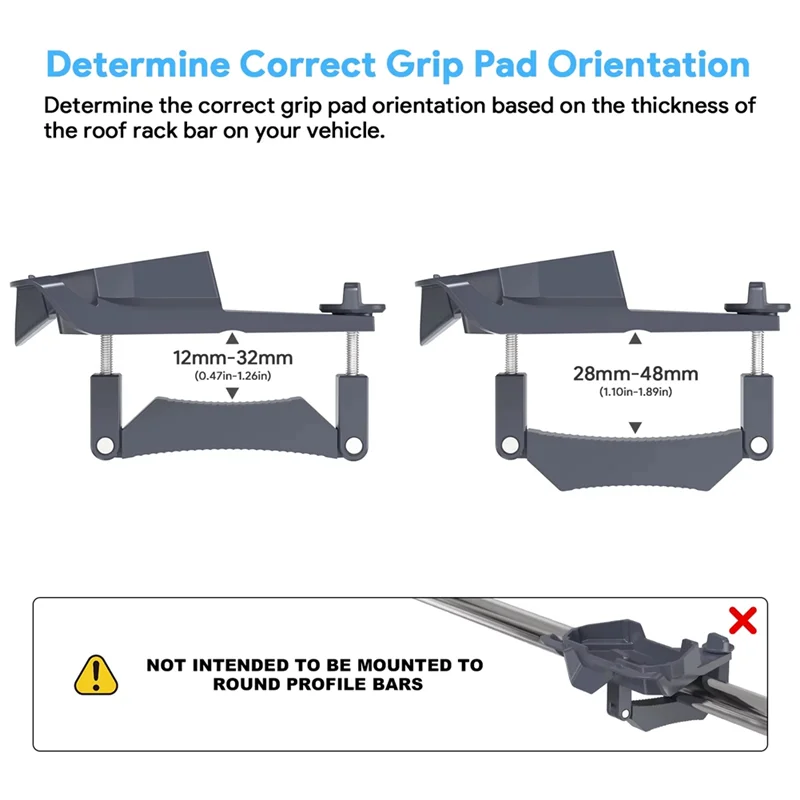 Determine Correct Grip Pad Orientation

Determine the correct grip pad orientation based on the thickness of the roof rack bar on your vehicle.

12mm-32mm
(0.47in-1.26in)

28mm-48mm
(1.10in-1.89in)

NOT INTENDED TO BE MOUNTED TO ROUND PROFILE BARS