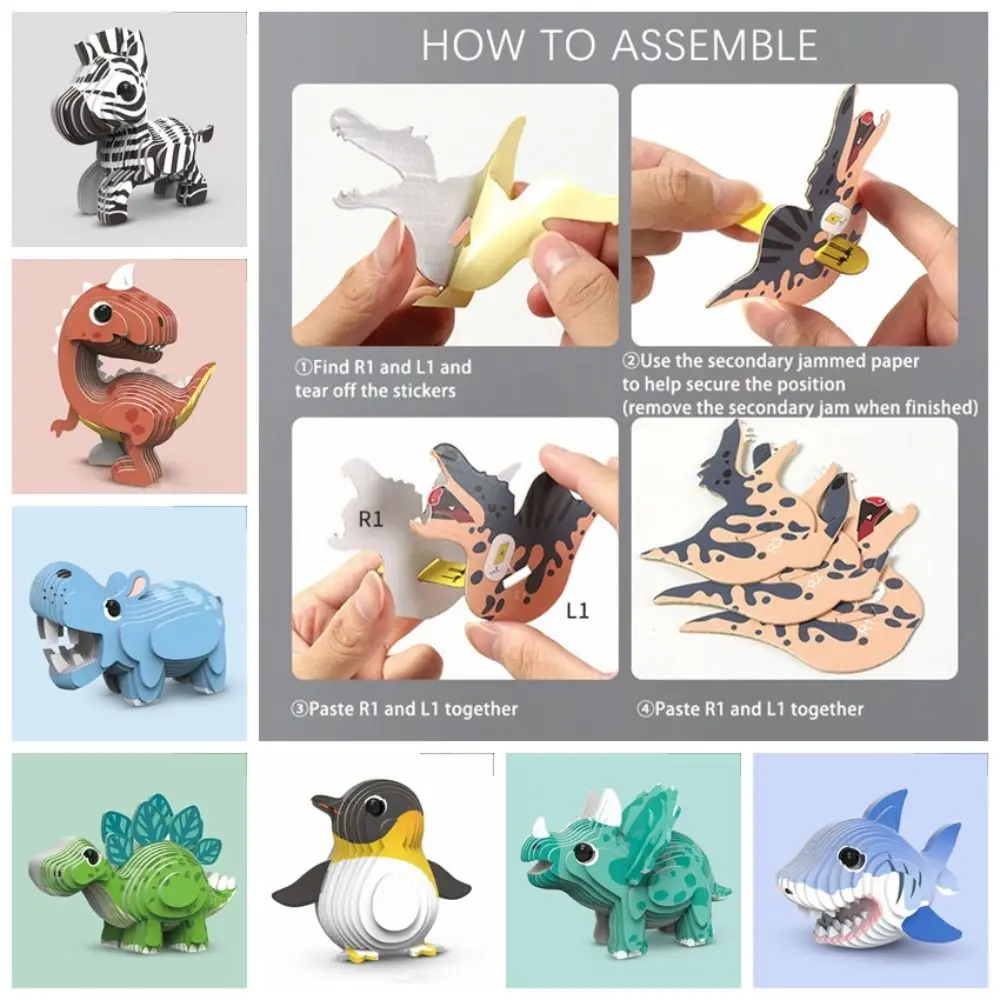 HOW TO ASSEMBLE

①Find R1 and L1 and tear off the stickers

②Use the secondary jammed paper to help secure the position (remove the secondary jam when finished)

R1

L1

③Paste R1 and L1 together

④Paste R1 and L1 together