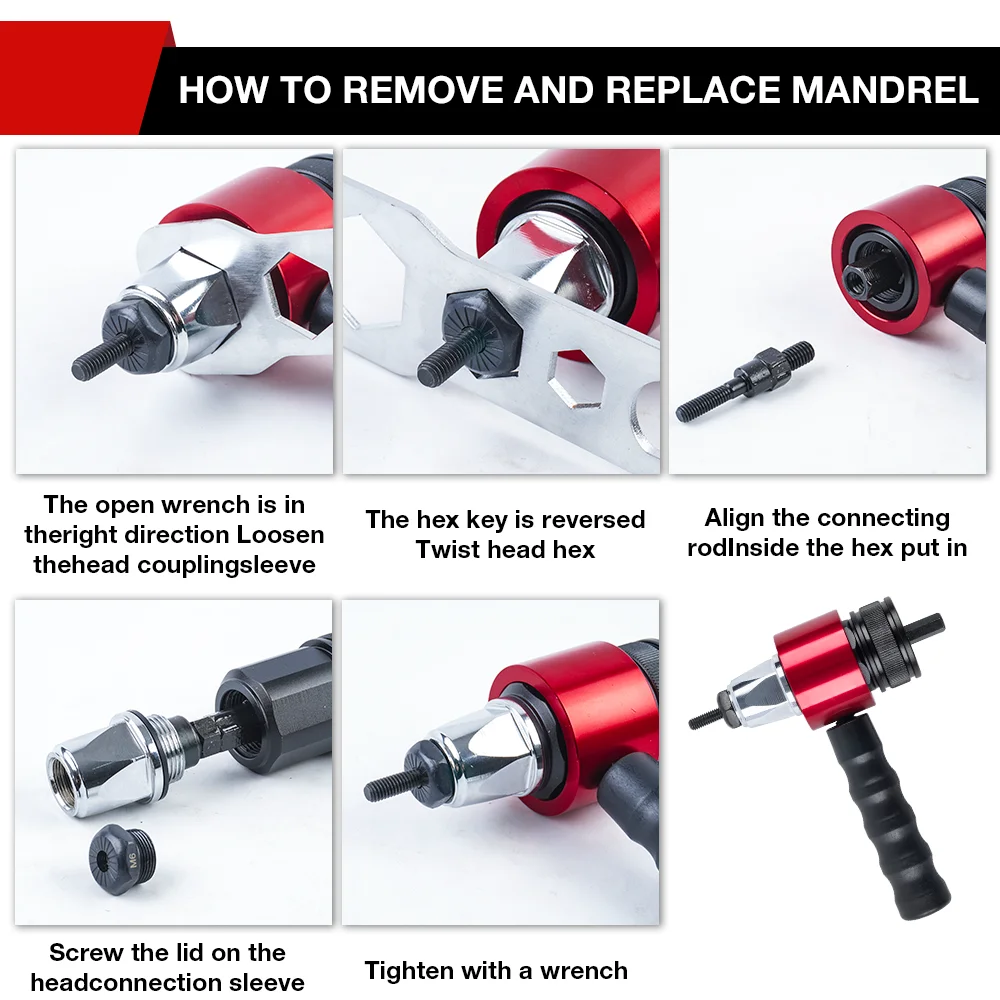 HOW TO REMOVE AND REPLACE MANDREL

The open wrench is in theright direction Loosen thehead couplingsleeve

The hex key is reversed Twist head hex

Align the connecting rodInside the hex put in

M6

Screw the lid on the headconnection sleeve

Tighten with a wrench