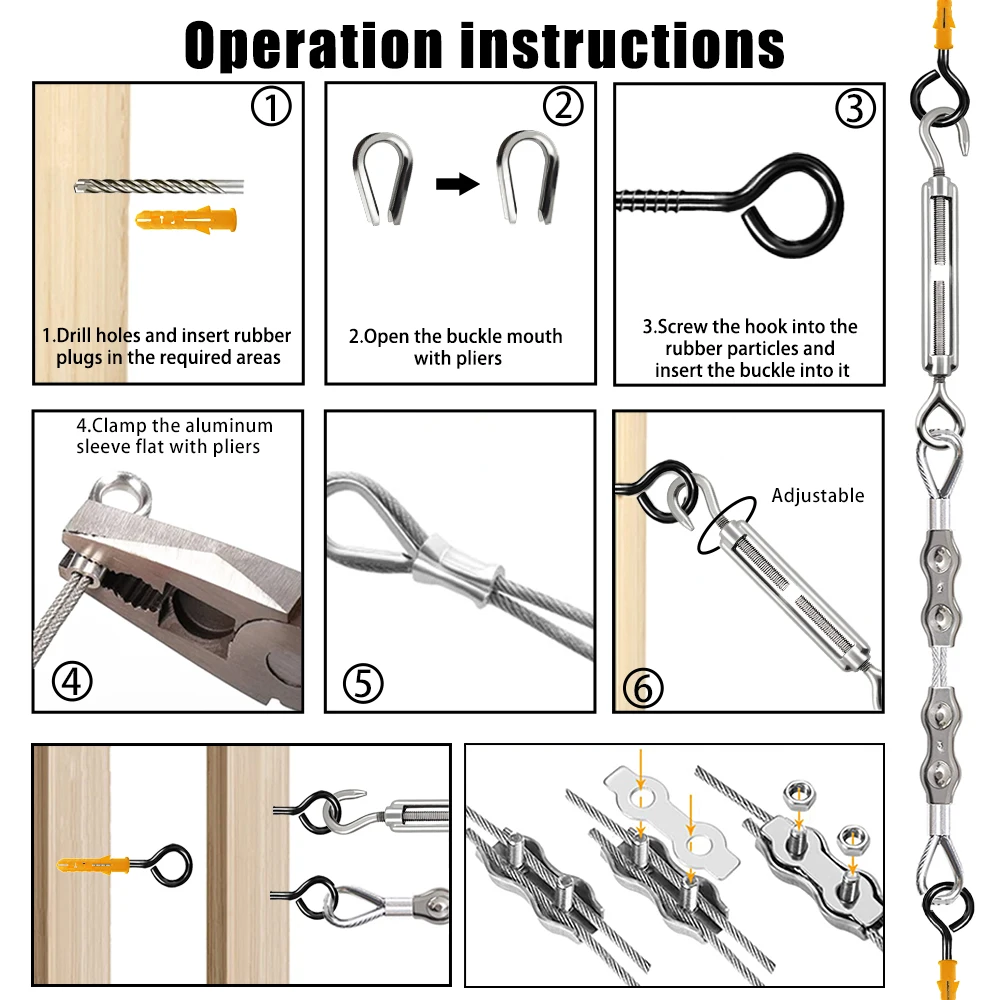 Operation instructions

①

1.Drill holes and insert rubber plugs in the required areas

②

2.Open the buckle mouth with pliers

③

3.Screw the hook into the rubber particles and insert the buckle into it

4.Clamp the aluminum sleeve flat with pliers

④

⑤

Adjustable

⑥