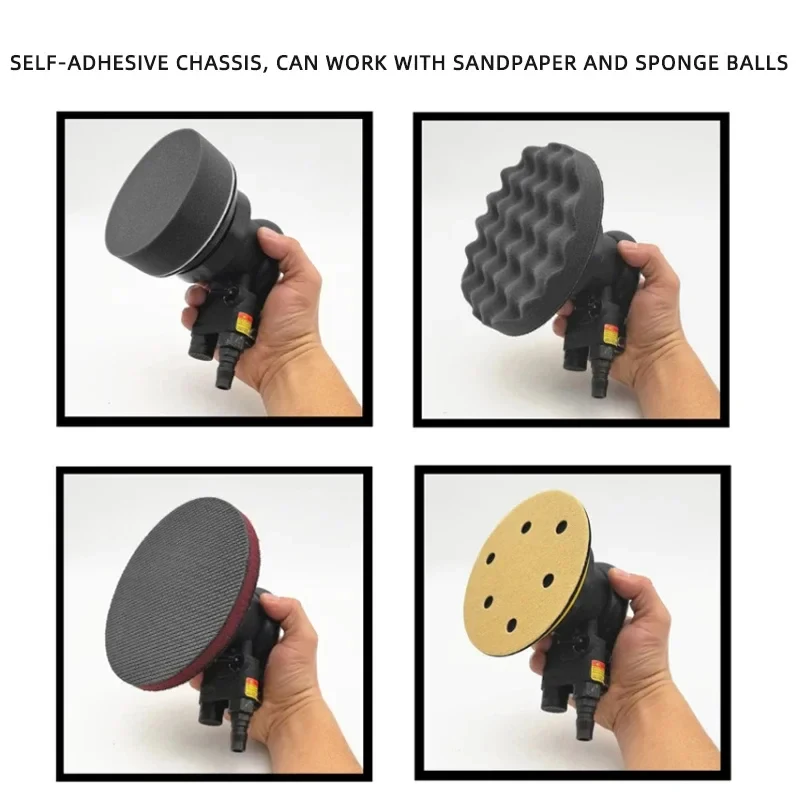 SELF-ADHESIVE CHASSIS, CAN WORK WITH SANDPAPER AND SPONGE BALLS