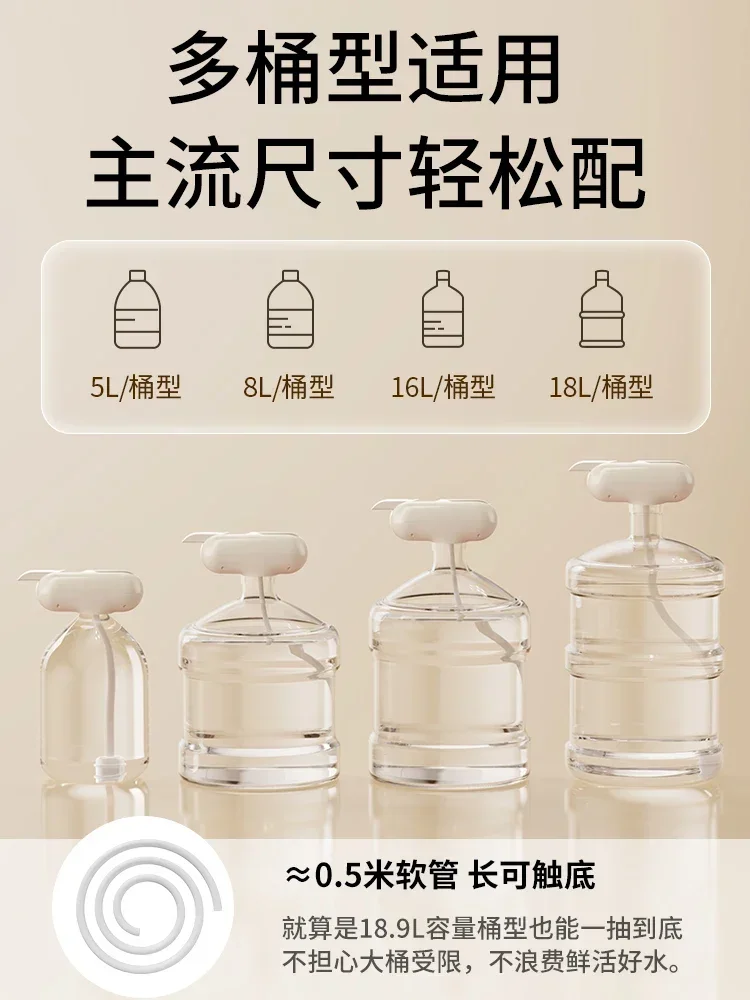 多桶型适用
主流尺寸轻松配

5L/桶型

8L/桶型

16L/桶型

18L/桶型

≈0.5米软管 长可触底

就算是18.9L容量桶型也能一抽到底
不担心大桶受限，不浪费鲜活好水。