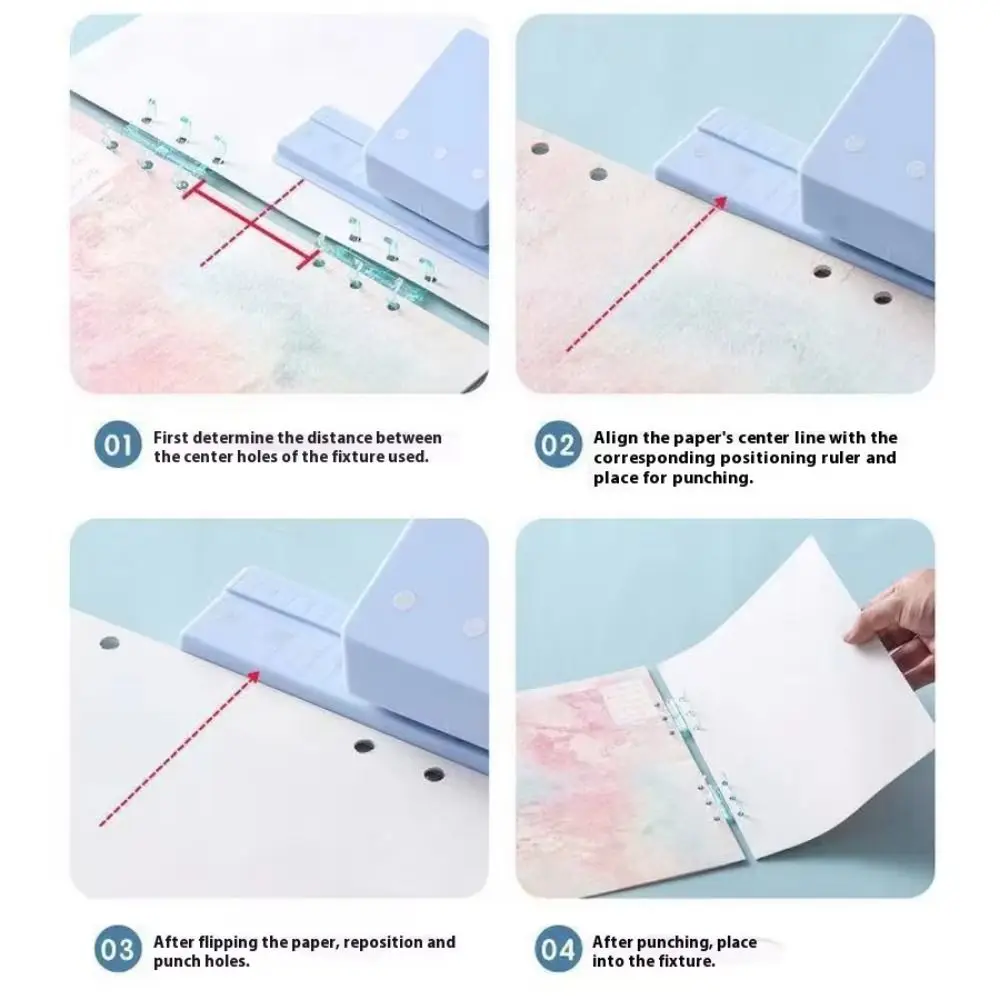 01 First determine the distance between the center holes of the fixture used.

02 Align the paper's center line with the corresponding positioning ruler and place for punching.

03 After flipping the paper, reposition and punch holes.

04 After punching, place into the fixture.