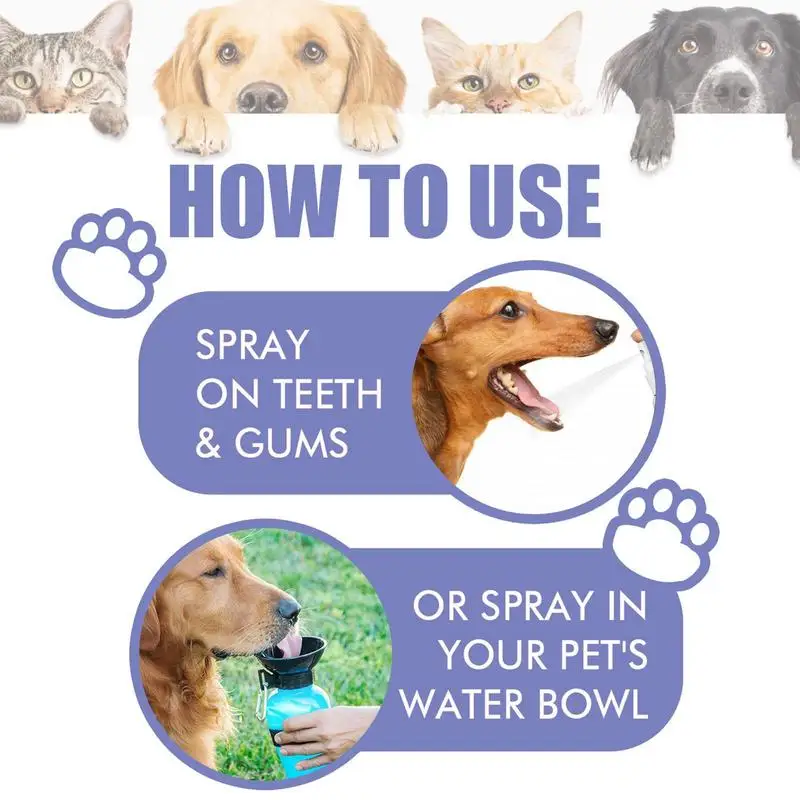 HOW TO USE

SPRAY ON TEETH & GUMS

OR SPRAY IN YOUR PET'S WATER BOWL