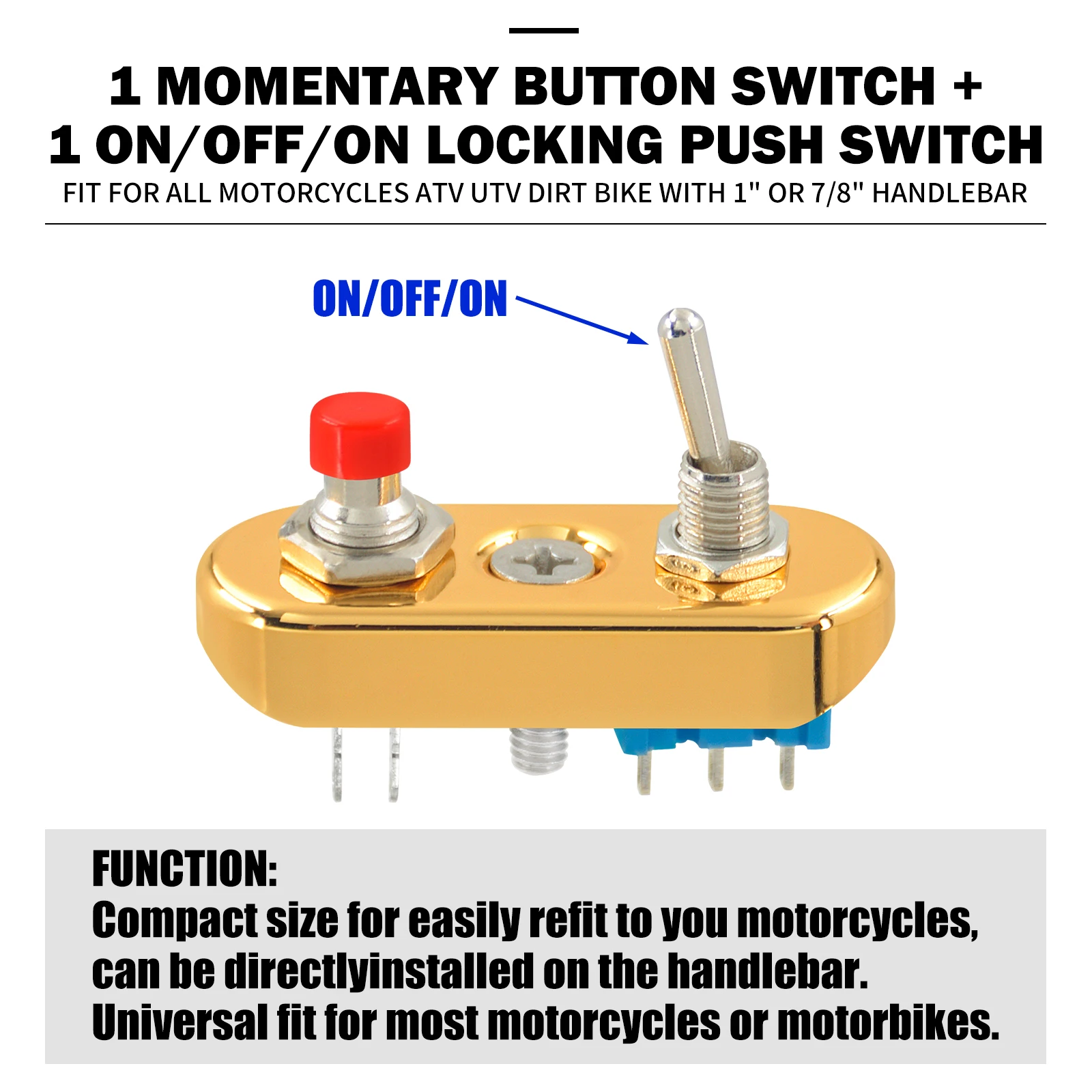 1 MOMENTARY BUTTON SWITCH +
1 ON/OFF/ON LOCKING PUSH SWITCH
FIT FOR ALL MOTORCYCLES ATV UTV DIRT BIKE WITH 1" OR 7/8" HANDLEBAR

ON/OFF/ON

FUNCTION:
Compact size for easily refit to you motorcycles, can be directlyinstalled on the handlebar. Universal fit for most motorcycles or motorbikes.