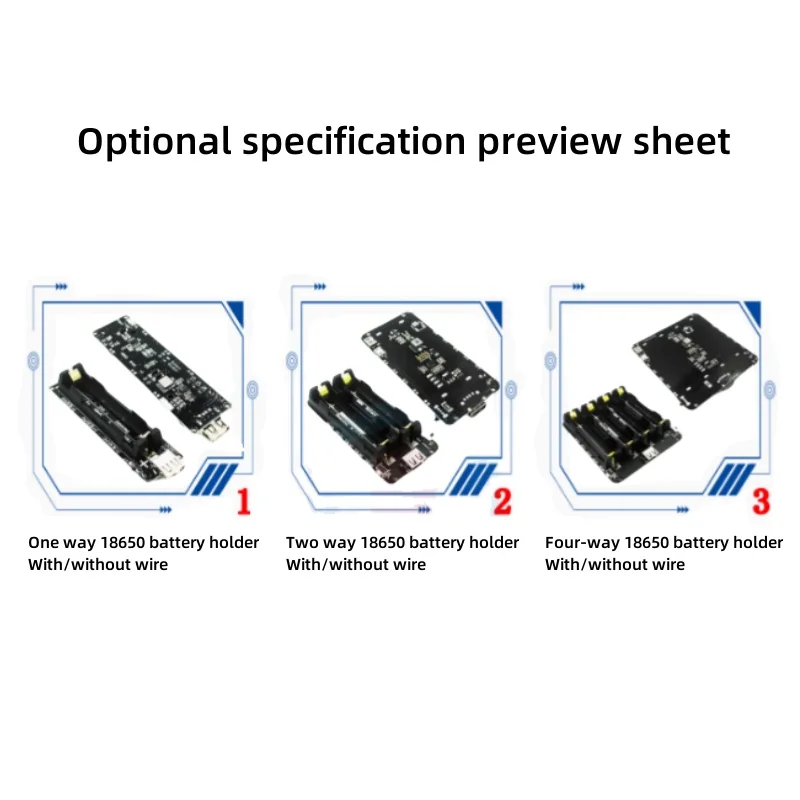 Optional specification preview sheet

1

One way 18650 battery holder
With/without wire

2

Two way 18650 battery holder
With/without wire

3

Four-way 18650 battery holder
With/without wire