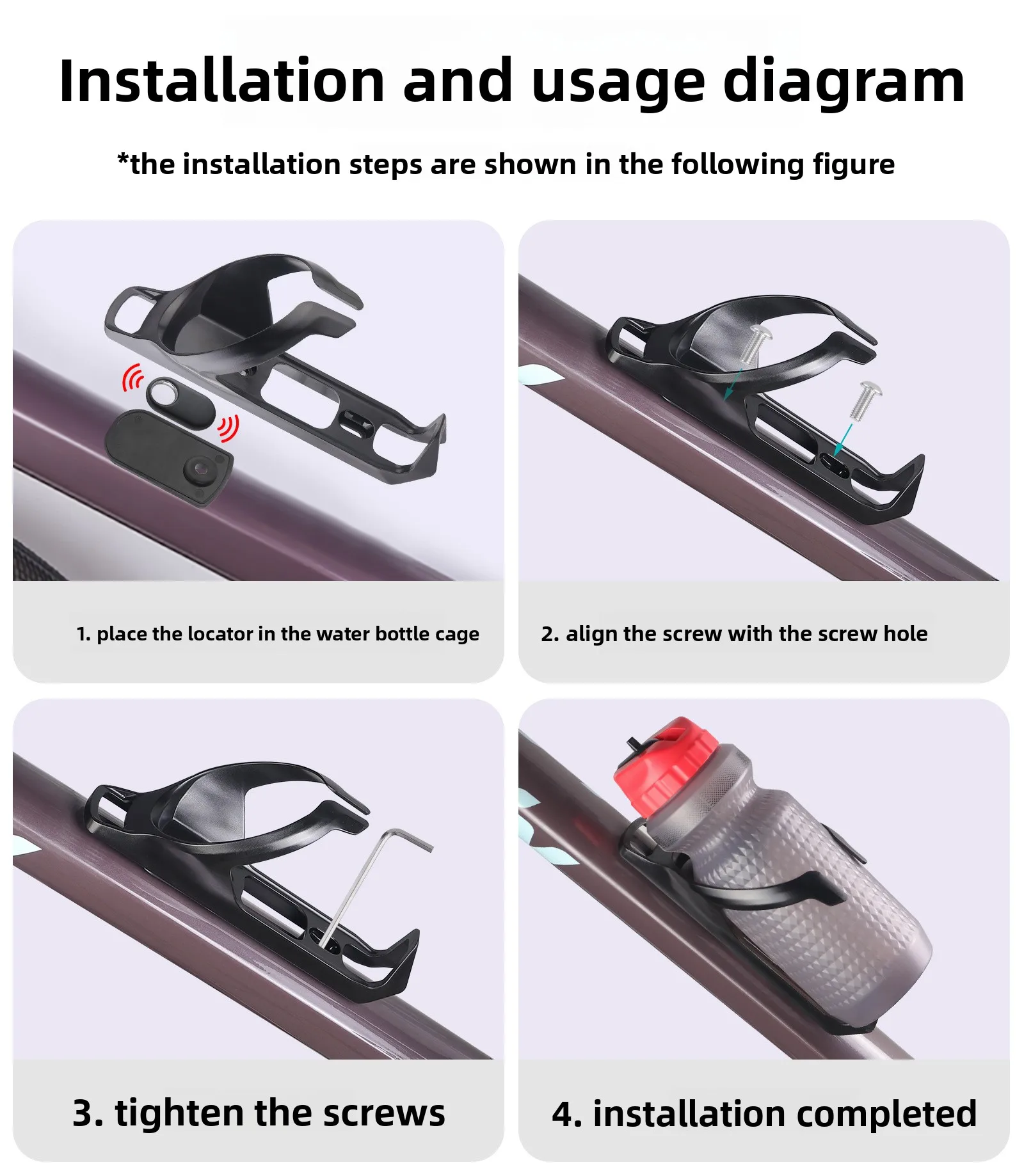 Installation and usage diagram

*the installation steps are shown in the following figure

1. place the locator in the water bottle cage

2. align the screw with the screw hole

3. tighten the screws

4. installation completed