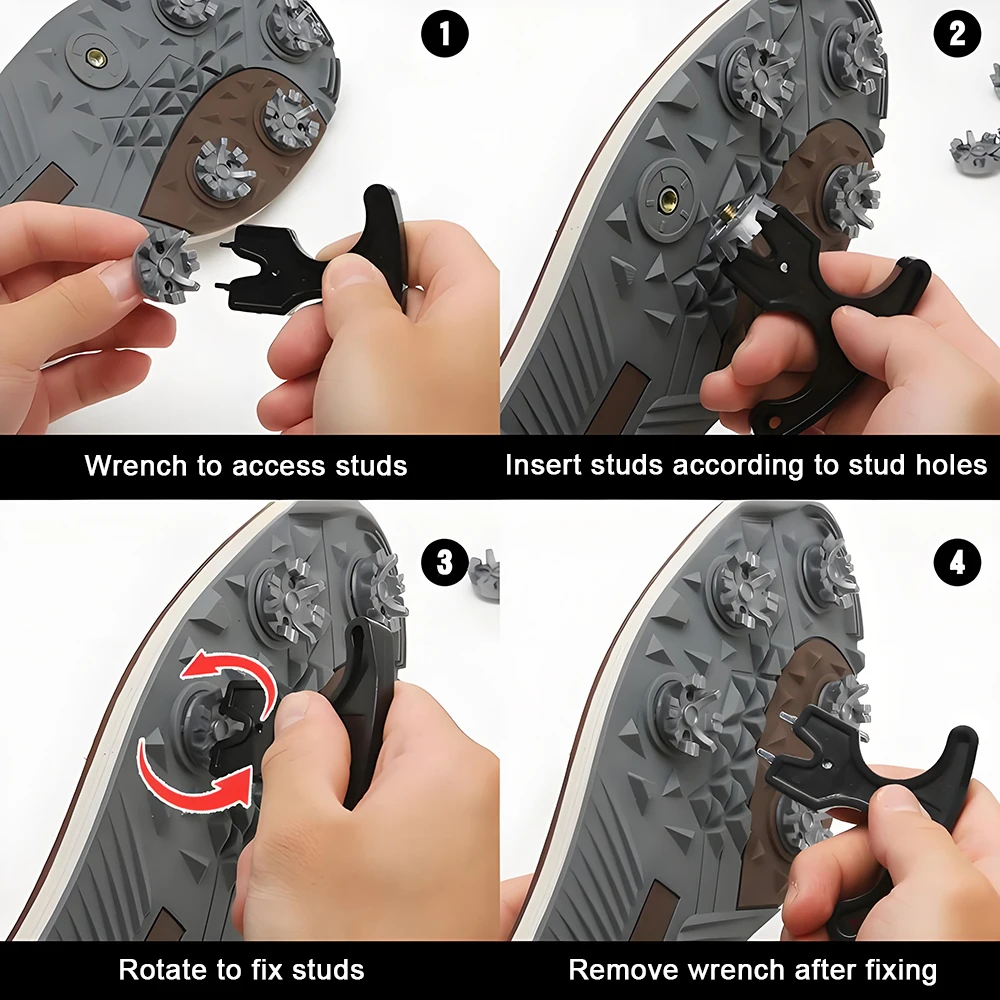 1

Wrench to access studs

2

Insert studs according to stud holes

3

Rotate to fix studs

4

Remove wrench after fixing