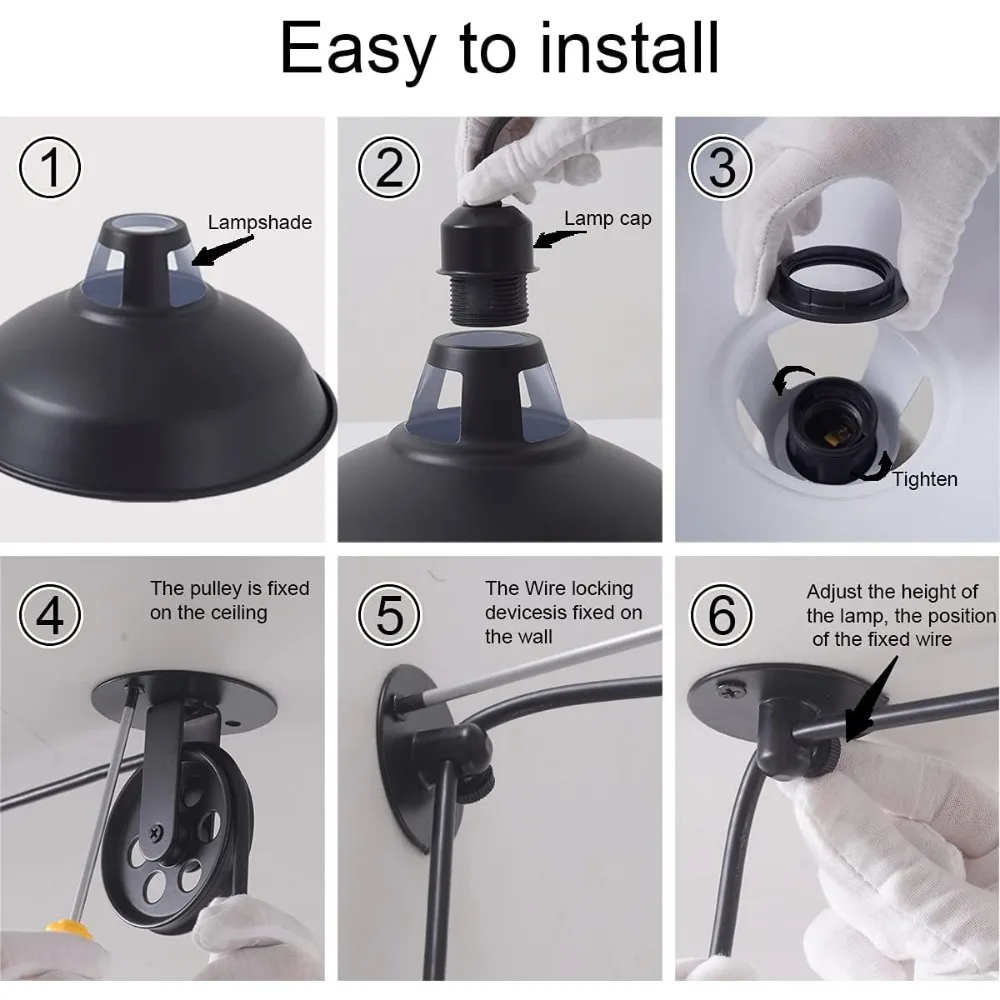 Easy to install

①
Lampshade

②
Lamp cap

③
Tighten

④
The pulley is fixed on the ceiling

⑤
The Wire locking devicesis fixed on the wall

⑥
Adjust the height of the lamp, the position of the fixed wire