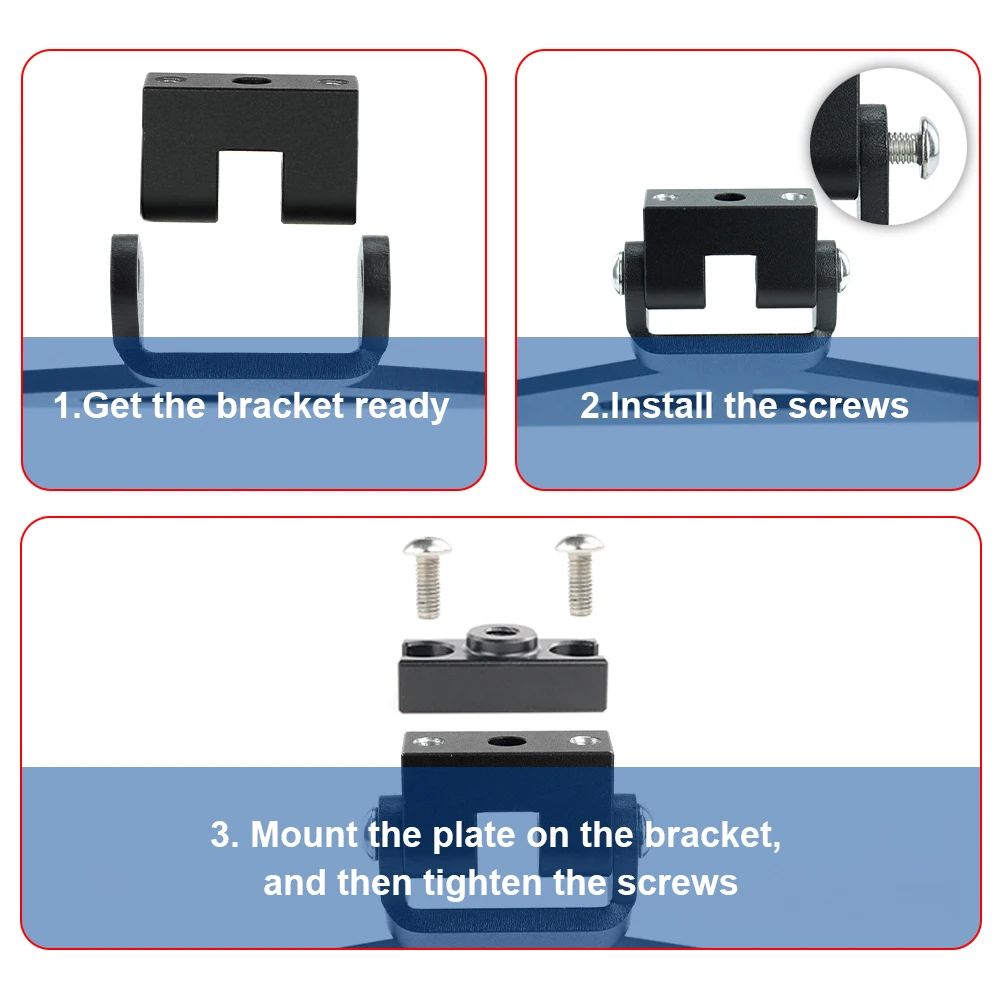 1.Get the bracket ready

2.Install the screws

3. Mount the plate on the bracket, and then tighten the screws