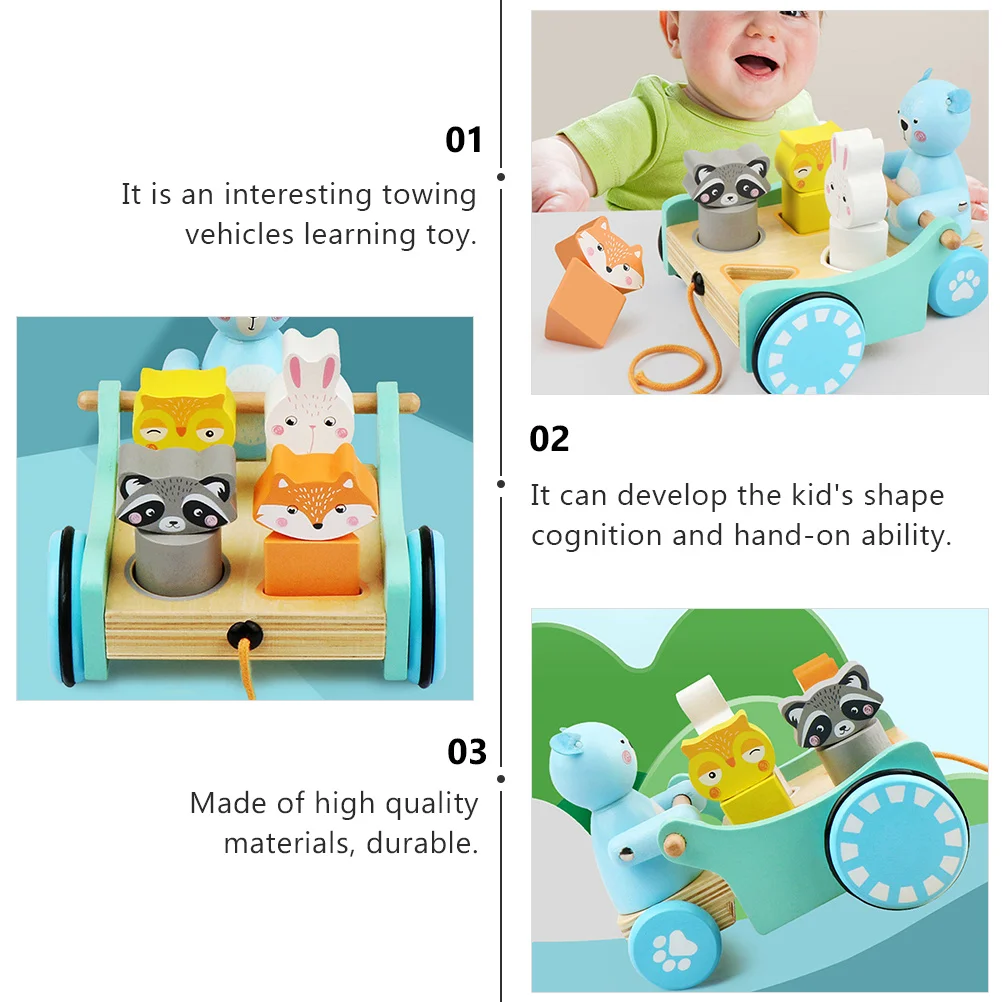 01

It is an interesting towing vehicles learning toy.

02

It can develop the kid's shape cognition and hand-on ability.

03

Made of high quality materials, durable.