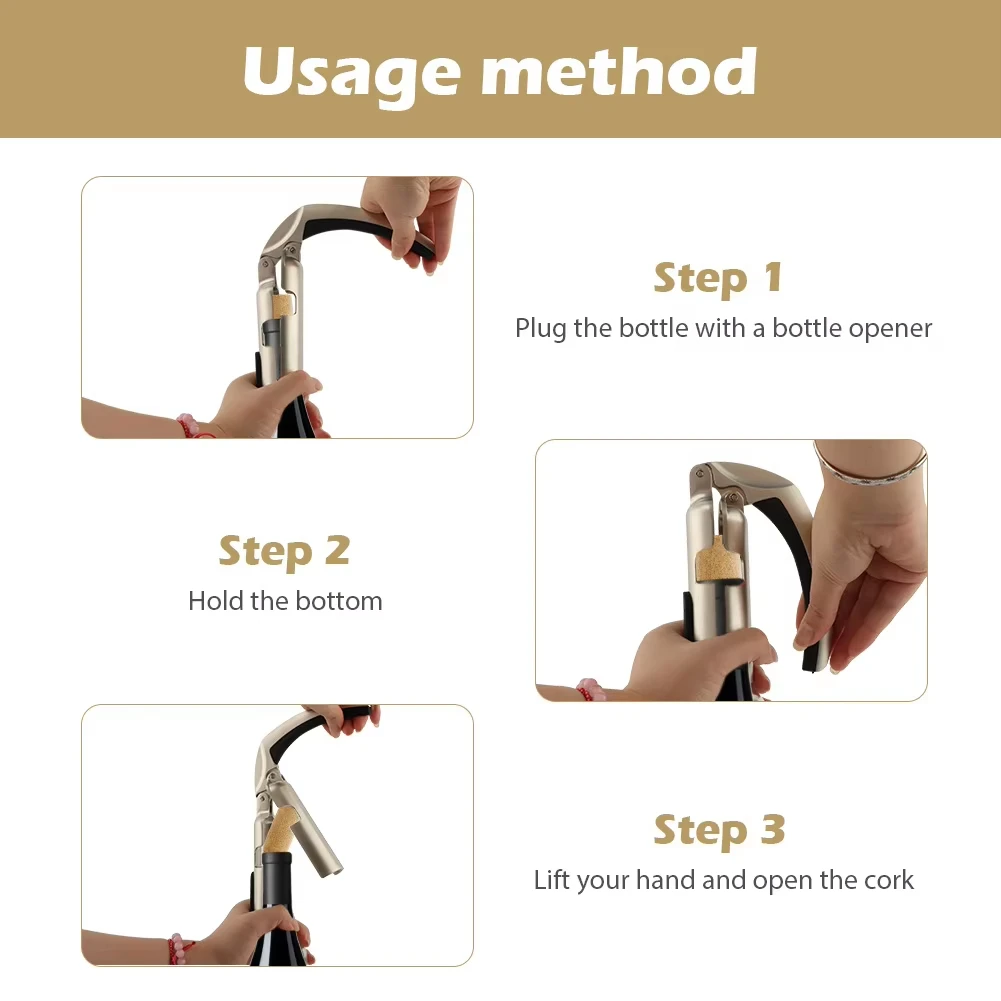 Usage method

Step 1
Plug the bottle with a bottle opener

Step 2
Hold the bottom

Step 3
Lift your hand and open the cork