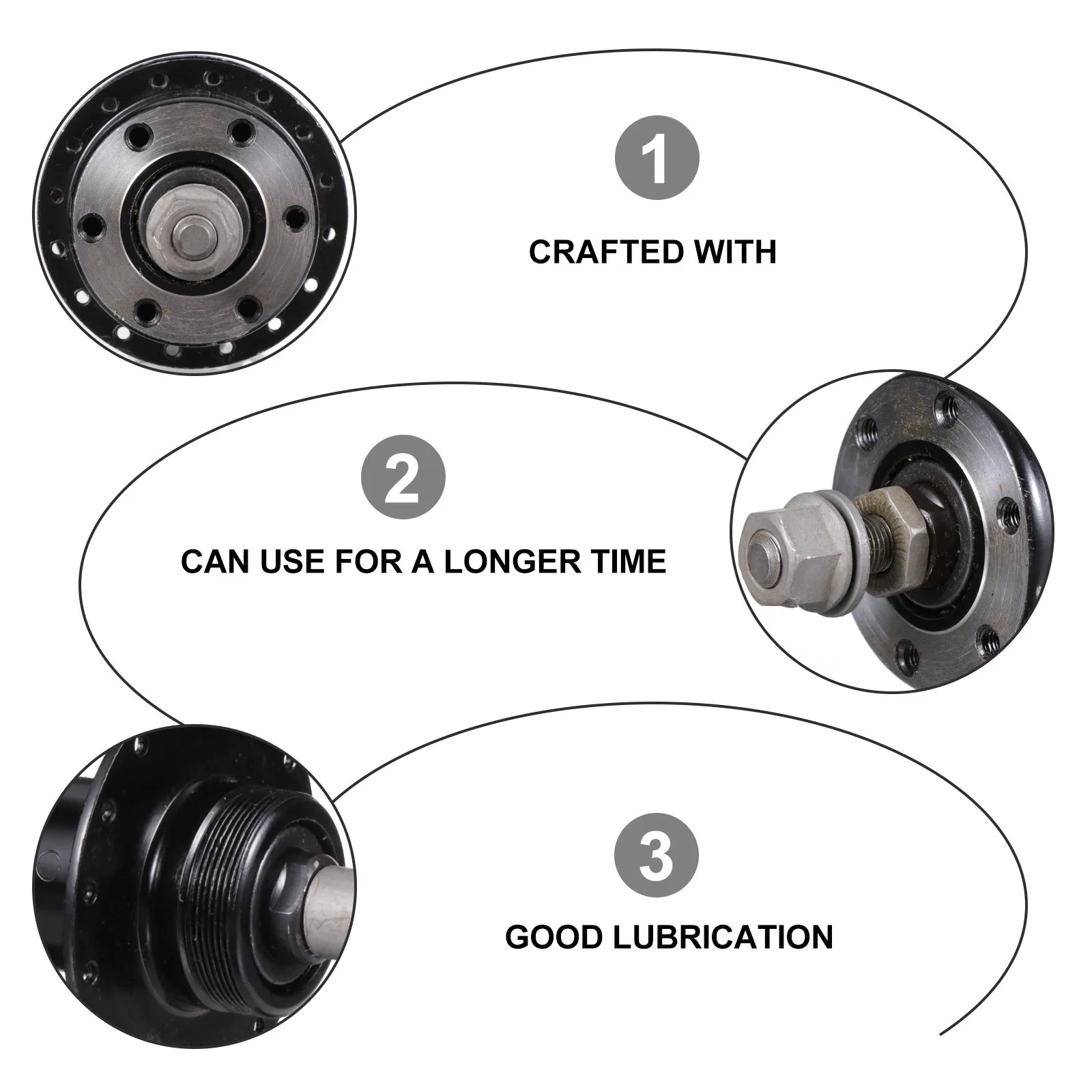 1

CRAFTED WITH

2

CAN USE FOR A LONGER TIME

3

GOOD LUBRICATION