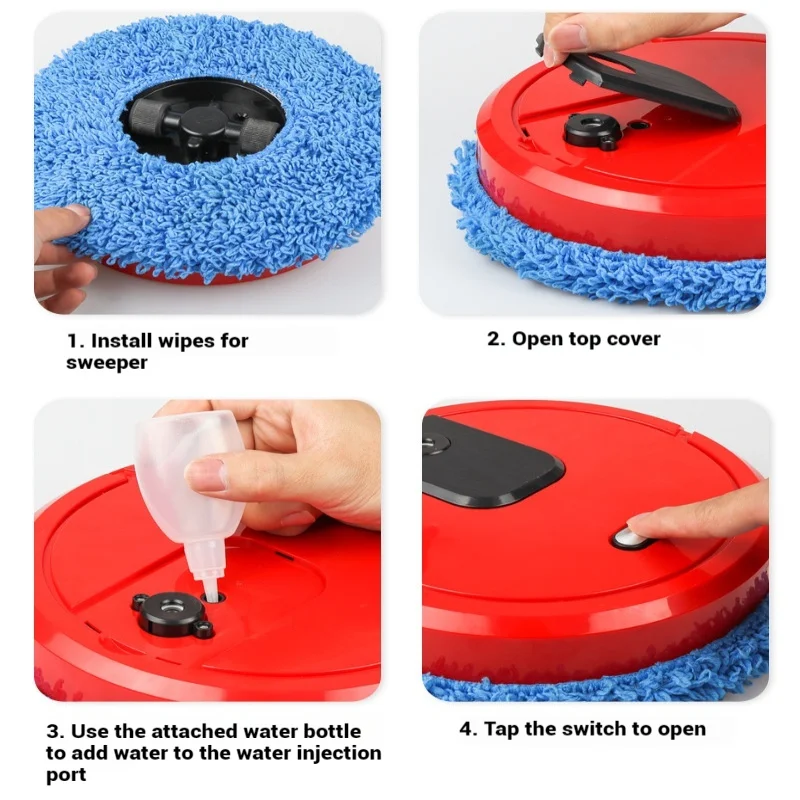 1. Install wipes for sweeper

2. Open top cover

3. Use the attached water bottle to add water to the water injection port

4. Tap the switch to open