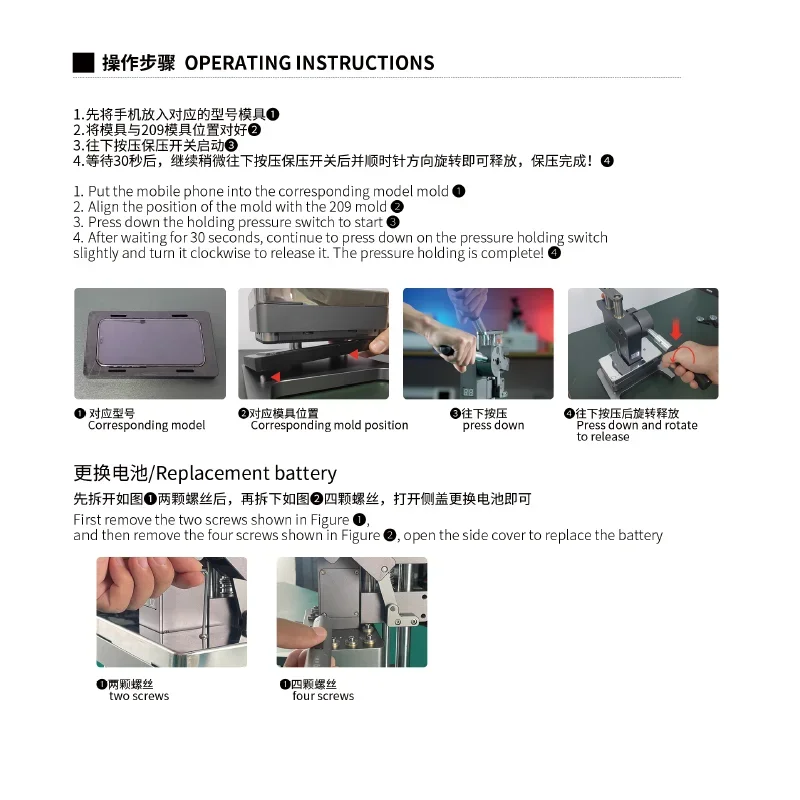 操作步骤 OPERATING INSTRUCTIONS

1.先将手机放入对应的型号模具❶
2.将模具与209模具位置对好❷
3.往下按压保压开关启动❸
4.等待30秒后，继续稍微往下按压保压开关后并顺时针方向旋转即可释放，保压完成！❹

1. Put the mobile phone into the corresponding model mold ❶
2. Align the position of the mold with the 209 mold ❷
3. Press down the holding pressure switch to start ❸
4. After waiting for 30 seconds, continue to press down on the pressure holding switch slightly and turn it clockwise to release it. The pressure holding is complete! ❹

❶ 对应型号
Corresponding model

❷对应模具位置
Corresponding mold position

❸往下按压
press down

❹往下按压后旋转释放
Press down and rotate to release

更换电池/Replacement battery

先拆开如图❶两颗螺丝后，再拆下如图❷四颗螺丝，打开侧盖更换电池即可

First remove the two screws shown in Figure ❶, and then remove the four screws shown in Figure ❷, open the side cover to replace the battery

❶两颗螺丝
two screws

❶四颗螺丝
four screws