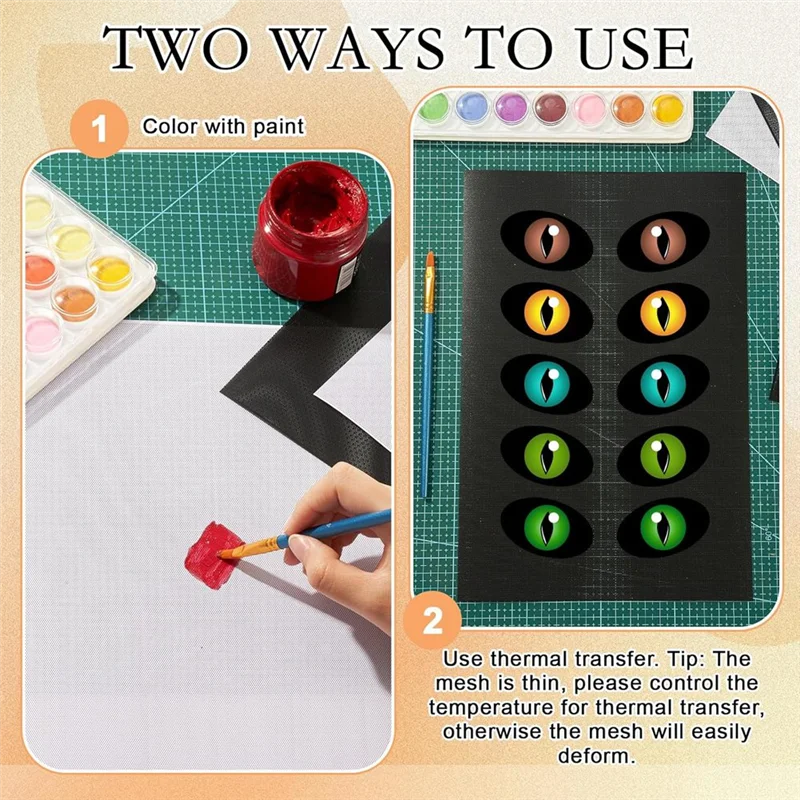 TWO WAYS TO USE

1 Color with paint

2 Use thermal transfer. Tip: The mesh is thin, please control the temperature for thermal transfer, otherwise the mesh will easily deform.