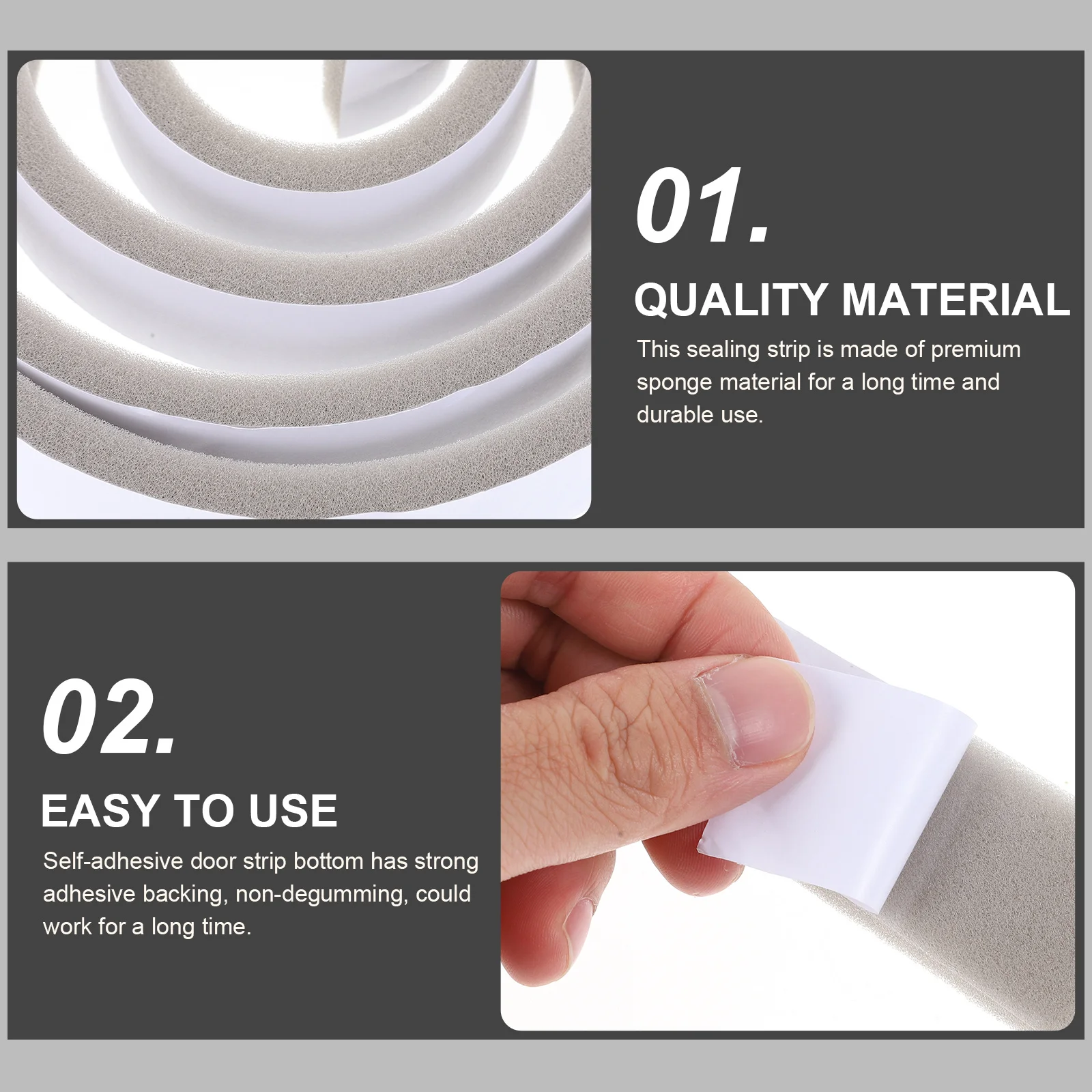 01.

QUALITY MATERIAL

This sealing strip is made of premium sponge material for a long time and durable use.

02.

EASY TO USE

Self-adhesive door strip bottom has strong adhesive backing, non-degumming, could work for a long time.