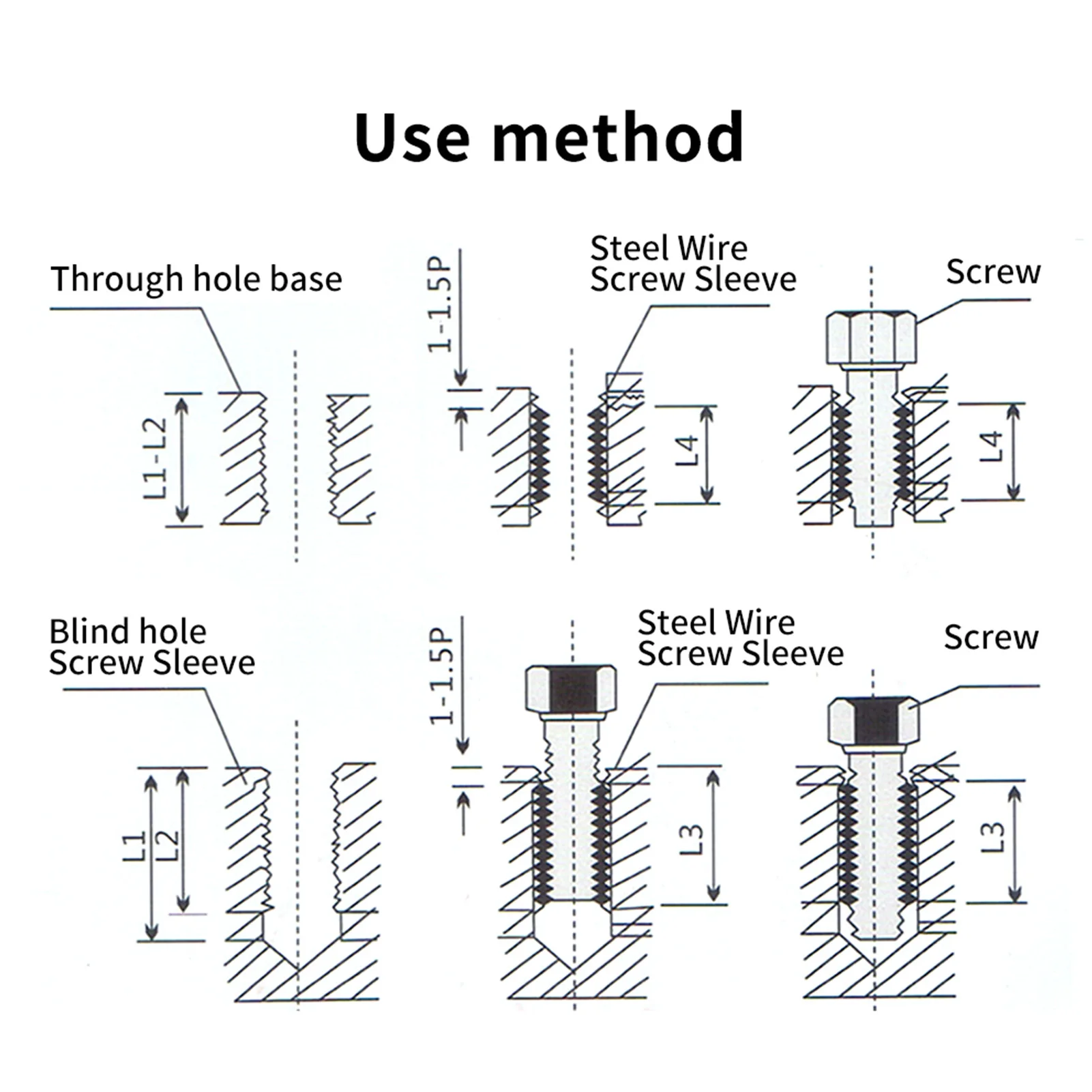 Use method

Through hole base

L1-L2

1-1.5P

Steel Wire
Screw Sleeve

L4

Screw

L4

Blind hole
Screw Sleeve

L1

L2

1-1.5P

Steel Wire
Screw Sleeve

L3

Screw

L3