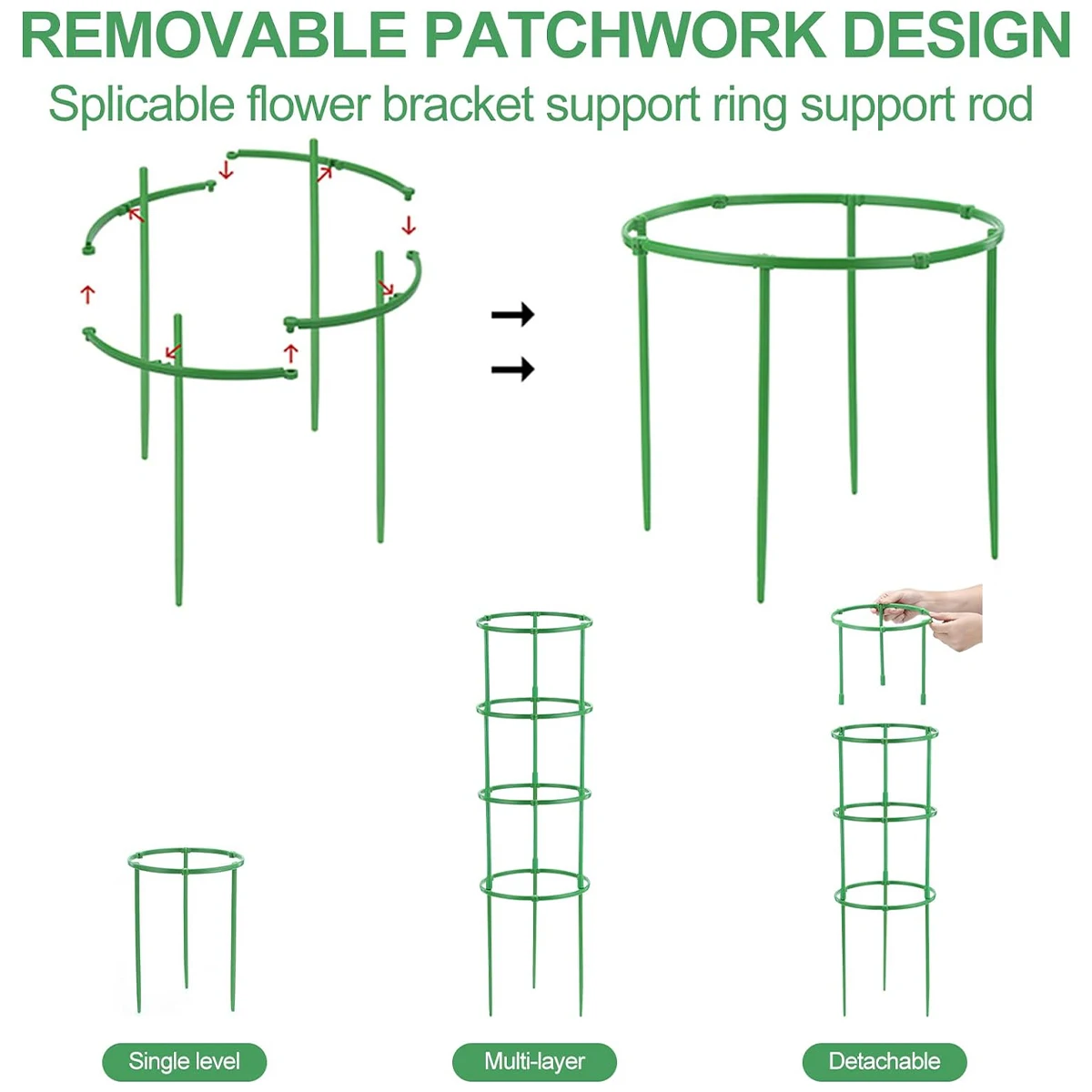 REMOVABLE PATCHWORK DESIGN

Splicable flower bracket support ring support rod

Single level

Multi-layer

Detachable