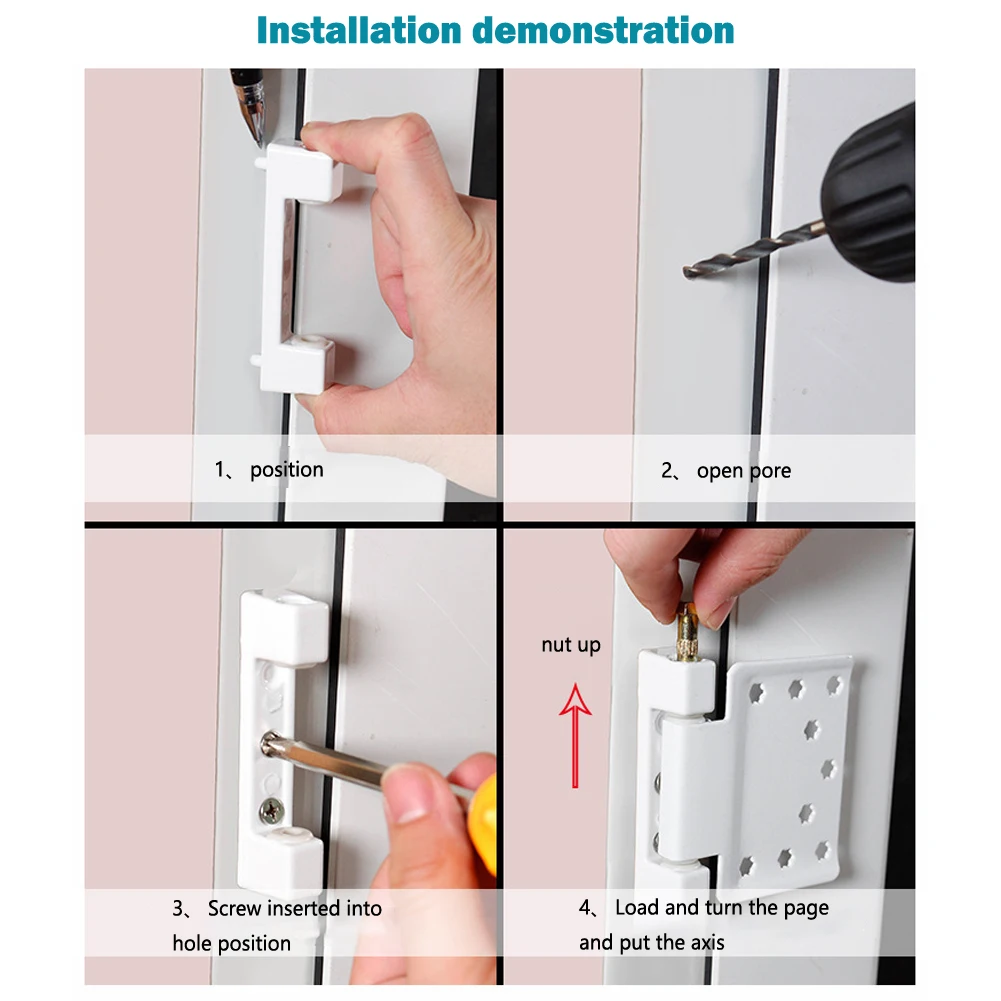 Installation demonstration

1、 position

2、 open pore

3、 Screw inserted into hole position

nut up

4、 Load and turn the page and put the axis