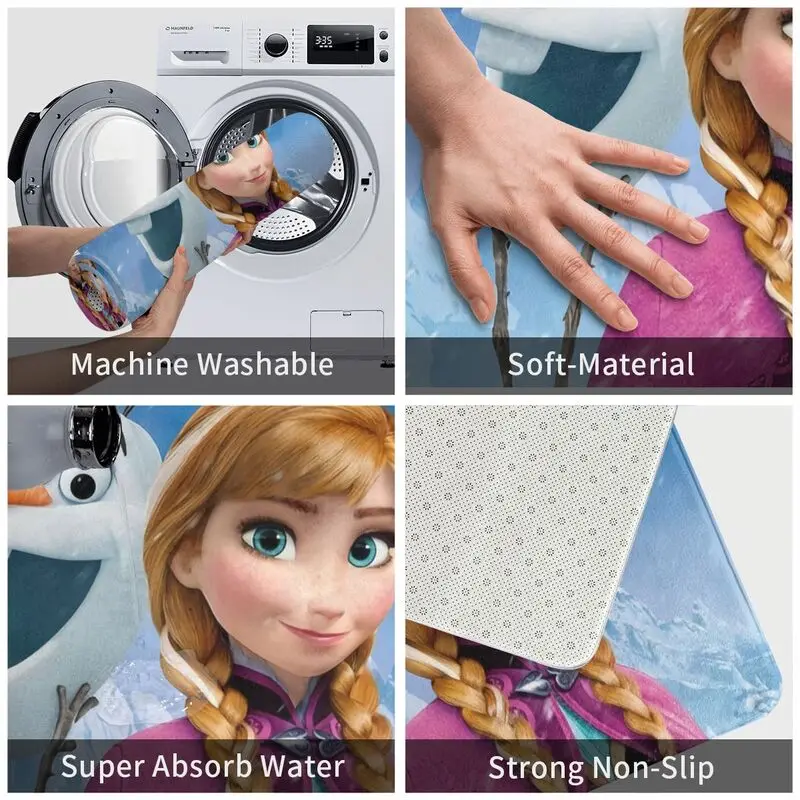 MAUNFELD

3:35

Machine Washable

Soft-Material

Super Absorb Water

Strong Non-Slip