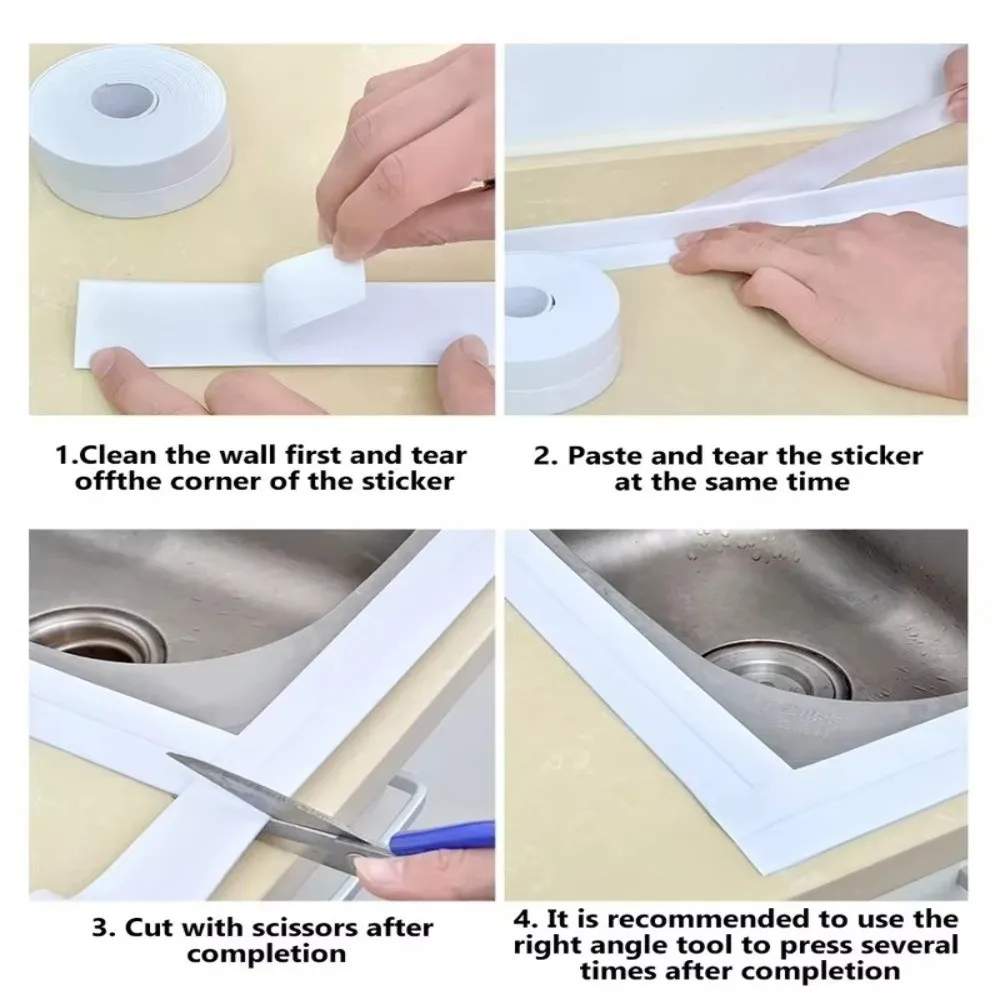 1.Clean the wall first and tear offthe corner of the sticker

2. Paste and tear the sticker at the same time

3. Cut with scissors after completion

4. It is recommended to use the right angle tool to press several times after completion