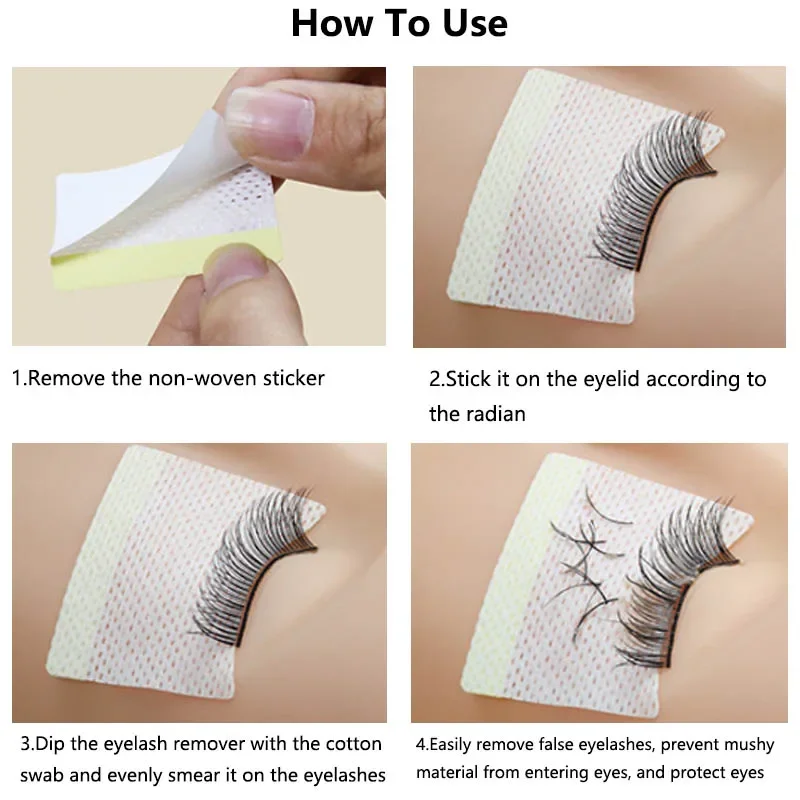 How To Use

1.Remove the non-woven sticker

2.Stick it on the eyelid according to the radian

3.Dip the eyelash remover with the cotton swab and evenly smear it on the eyelashes

4.Easily remove false eyelashes, prevent mushy material from entering eyes, and protect eyes