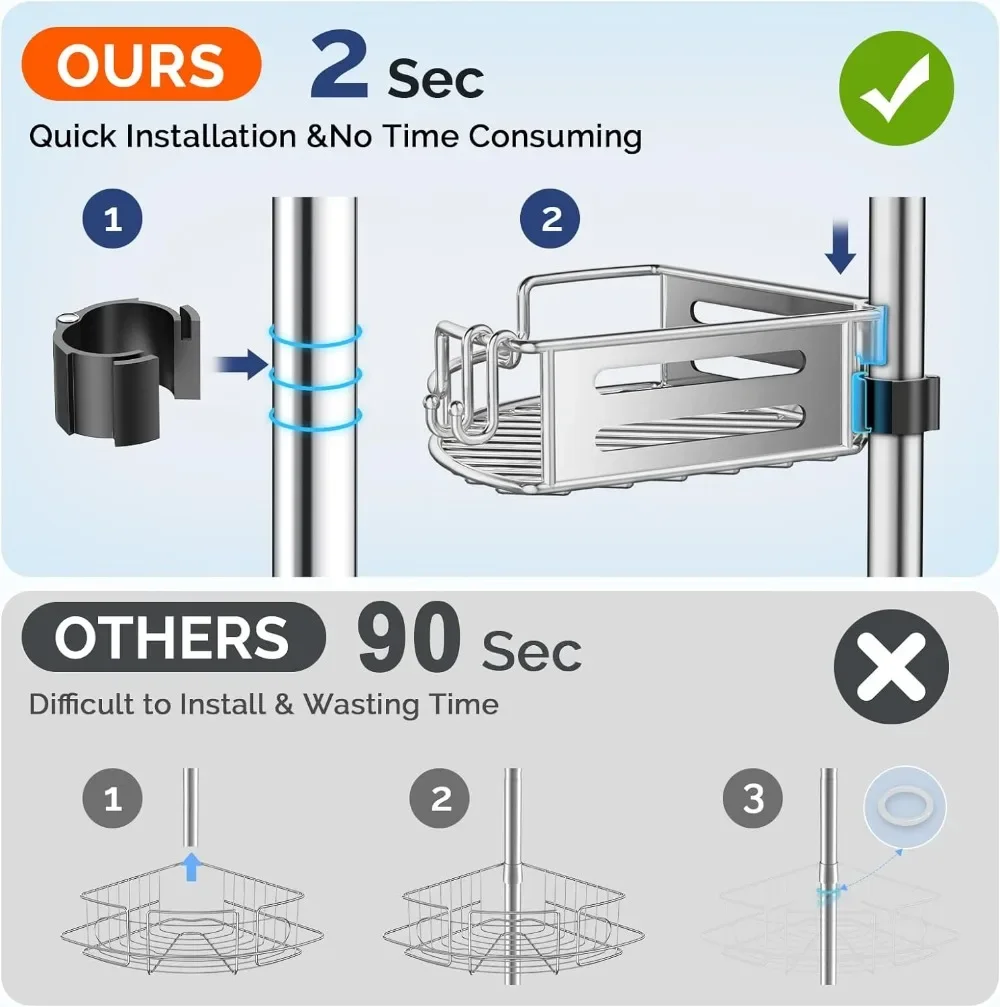 OURS 2 Sec

Quick Installation &No Time Consuming

1

2

OTHERS 90 Sec

Difficult to Install & Wasting Time

1

2

3