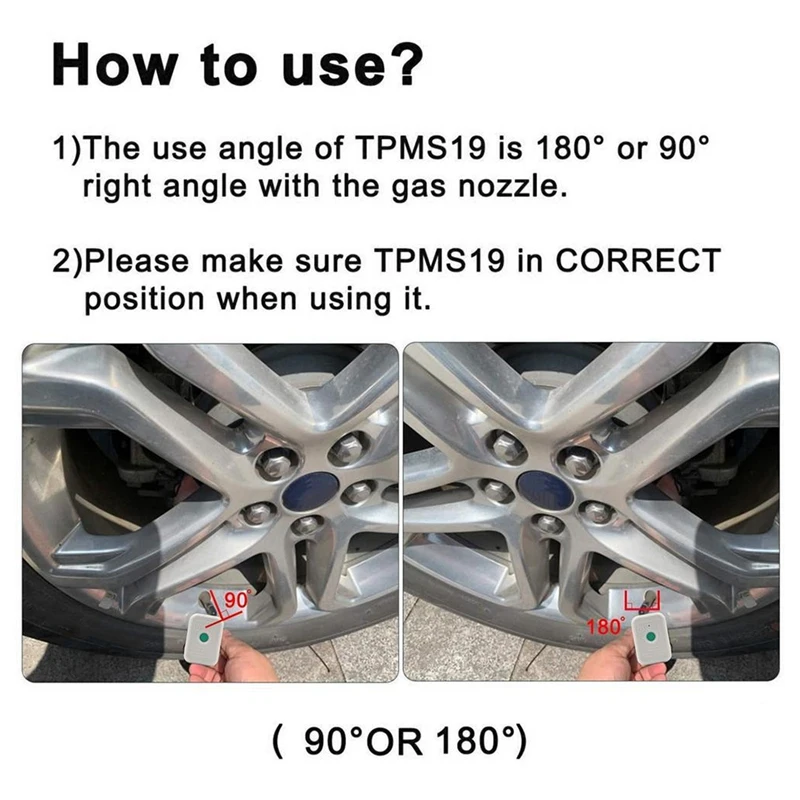 How to use?

1)The use angle of TPMS19 is 180° or 90° right angle with the gas nozzle.

2)Please make sure TPMS19 in CORRECT position when using it.

90°

180°

( 90°OR 180°)