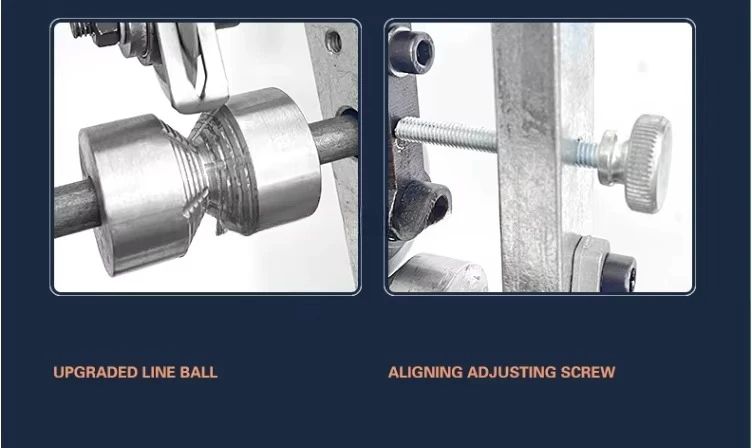 UPGRADED LINE BALL

ALIGNING ADJUSTING SCREW