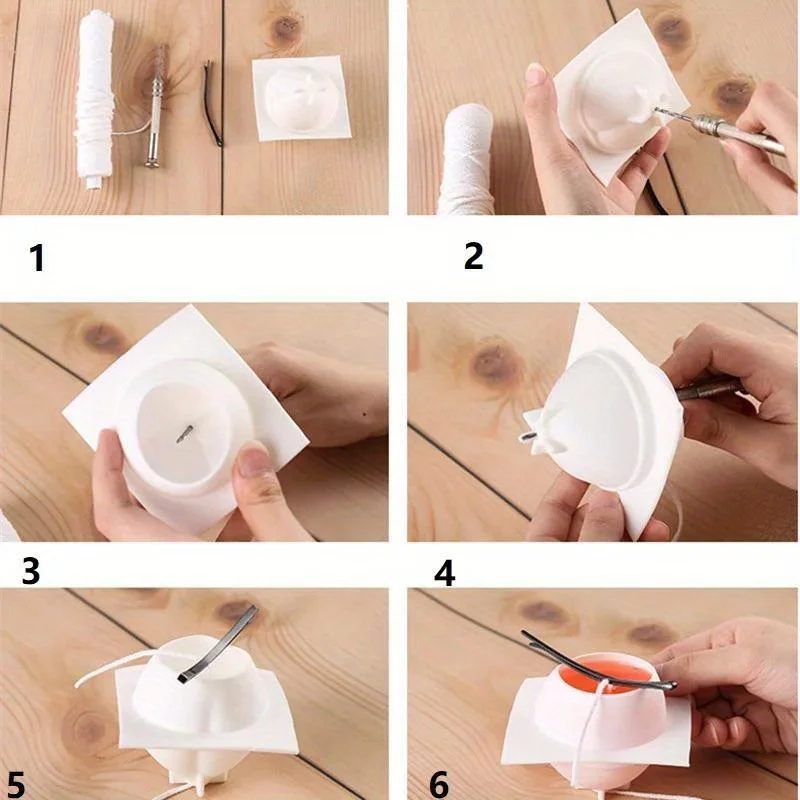 1

2

3

4

5

6