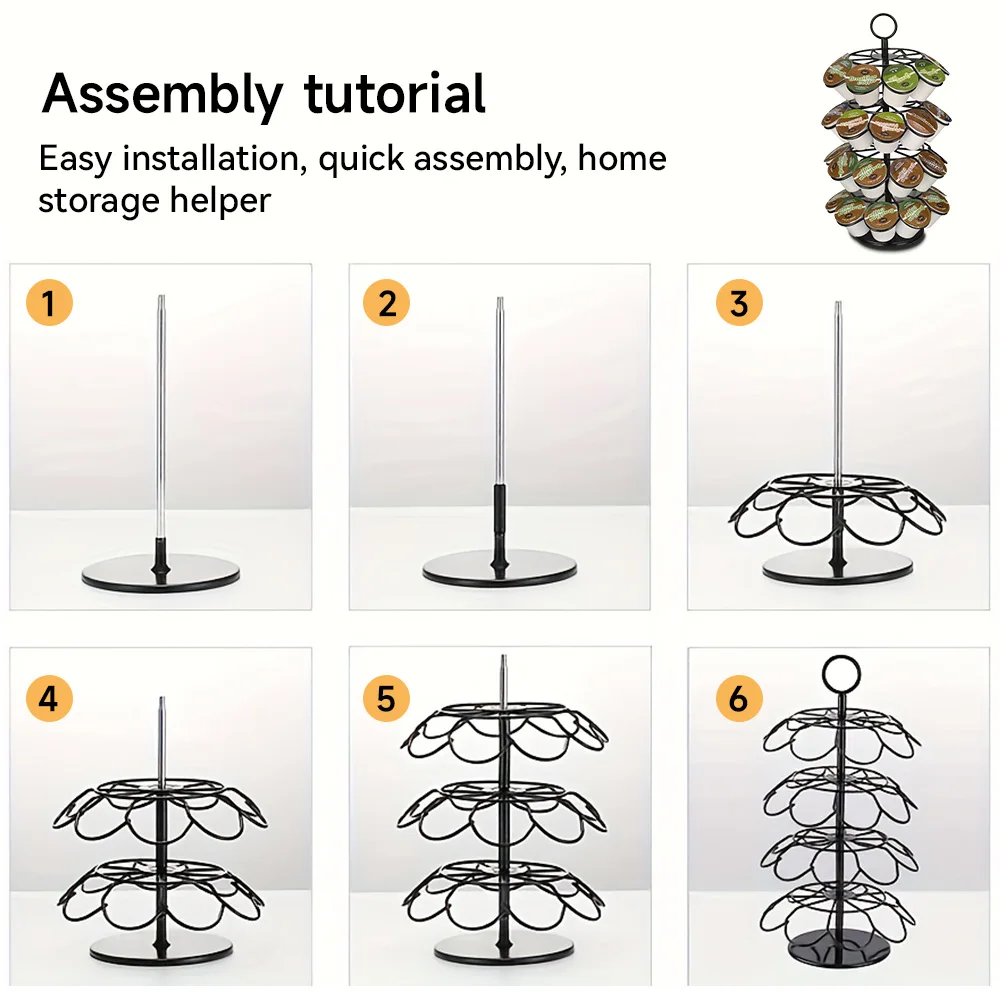 Assembly tutorial

Easy installation, quick assembly, home storage helper

1

2

3

4

5

6