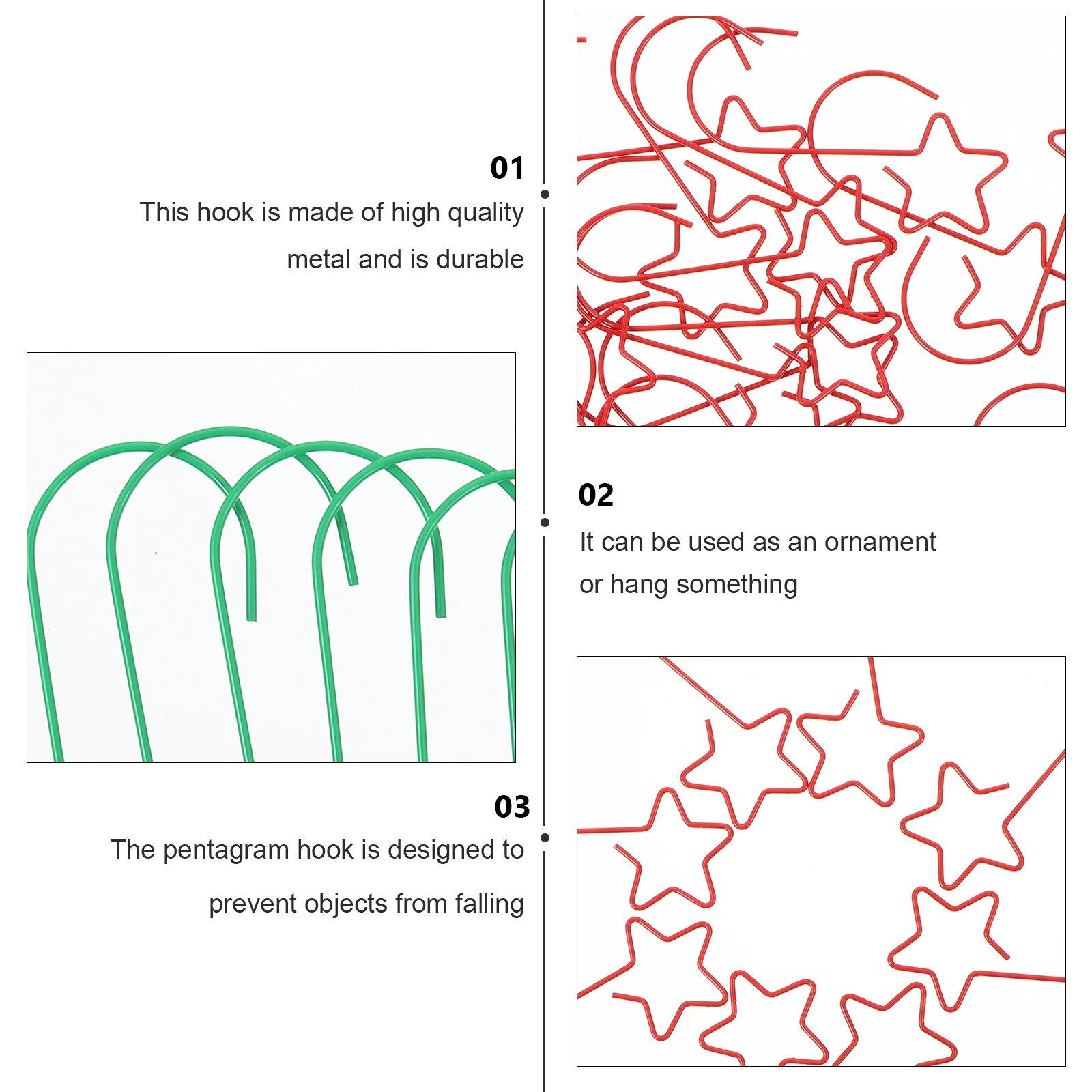 01
This hook is made of high quality metal and is durable

02
It can be used as an ornament or hang something

03
The pentagram hook is designed to prevent objects from falling