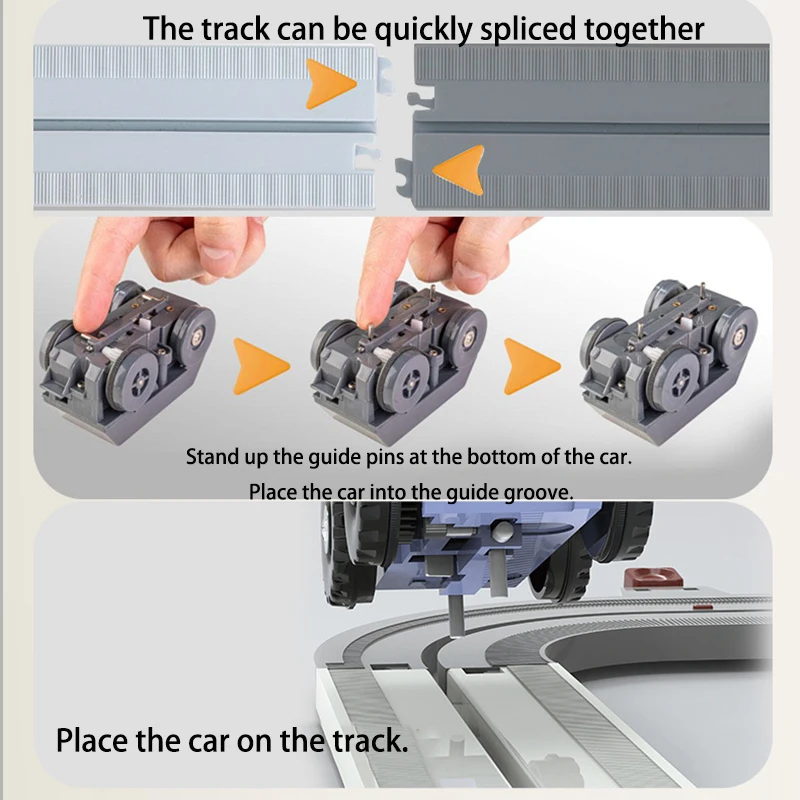 The track can be quickly spliced together

Stand up the guide pins at the bottom of the car.

Place the car into the guide groove.

Place the car on the track.