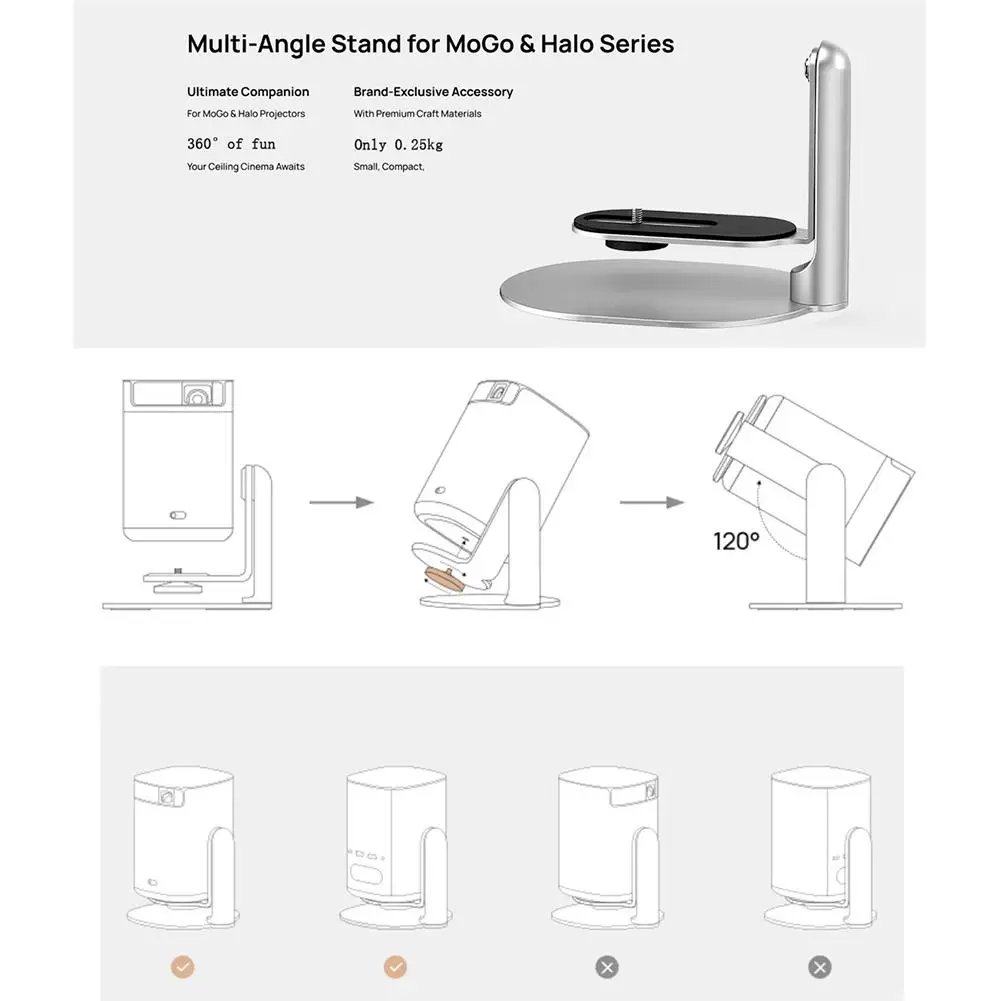 Multi-Angle Stand for MoGo & Halo Series

Ultimate Companion
For MoGo & Halo Projectors
360° of fun
Your Ceiling Cinema Awaits

Brand-Exclusive Accessory
With Premium Craft Materials
Only 0.25kg
Small, Compact,

120°