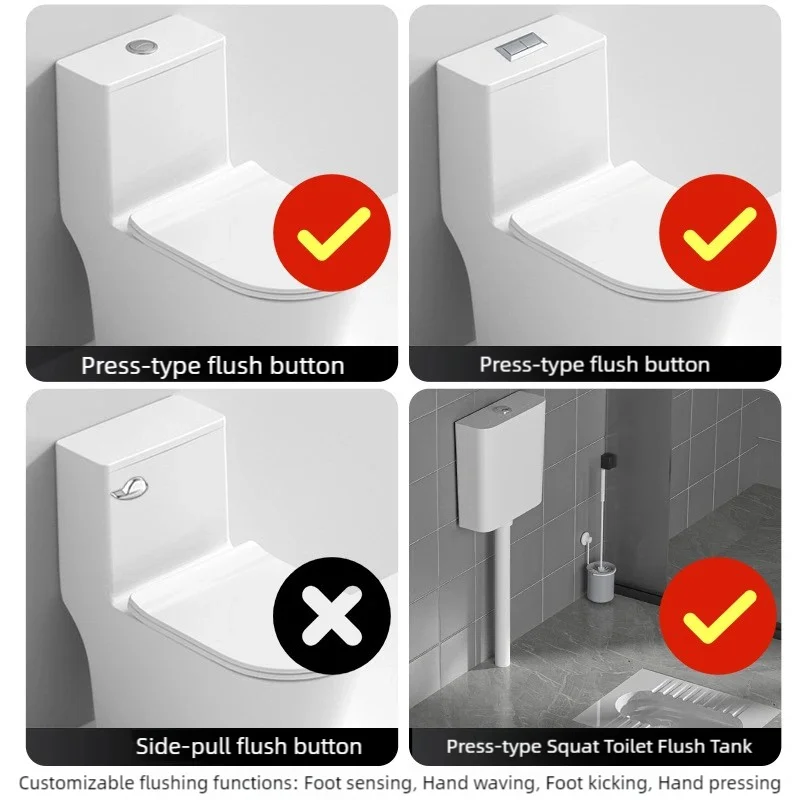 Press-type flush button

Press-type flush button

Side-pull flush button

Press-type Squat Toilet Flush Tank

Customizable flushing functions: Foot sensing, Hand waving, Foot kicking, Hand pressing