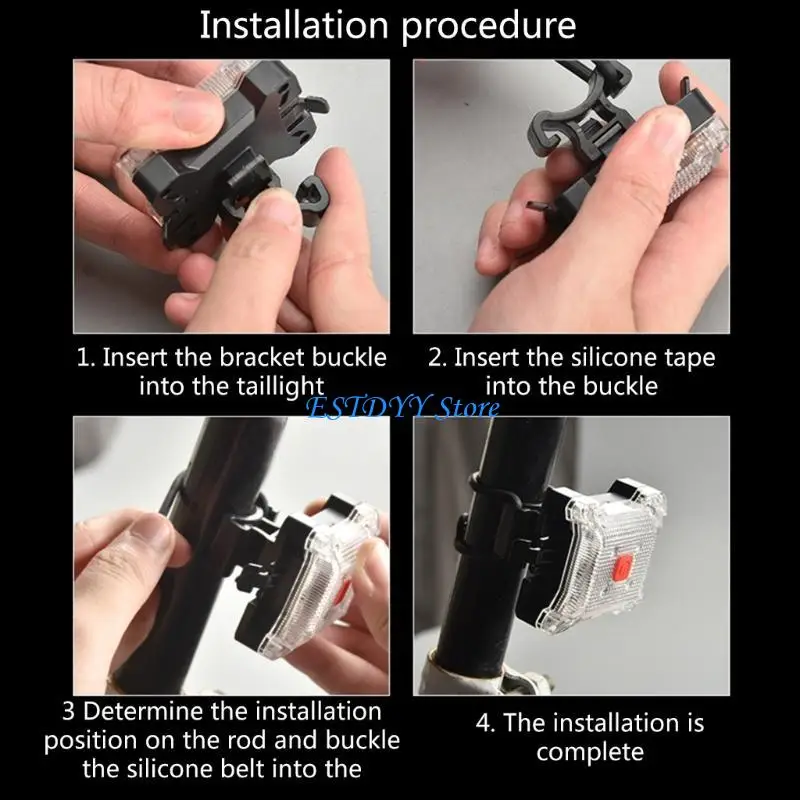 Installation procedure

1. Insert the bracket buckle into the taillight

2. Insert the silicone tape into the buckle

ESTDYY Store

3 Determine the installation position on the rod and buckle the silicone belt into the

4. The installation is complete