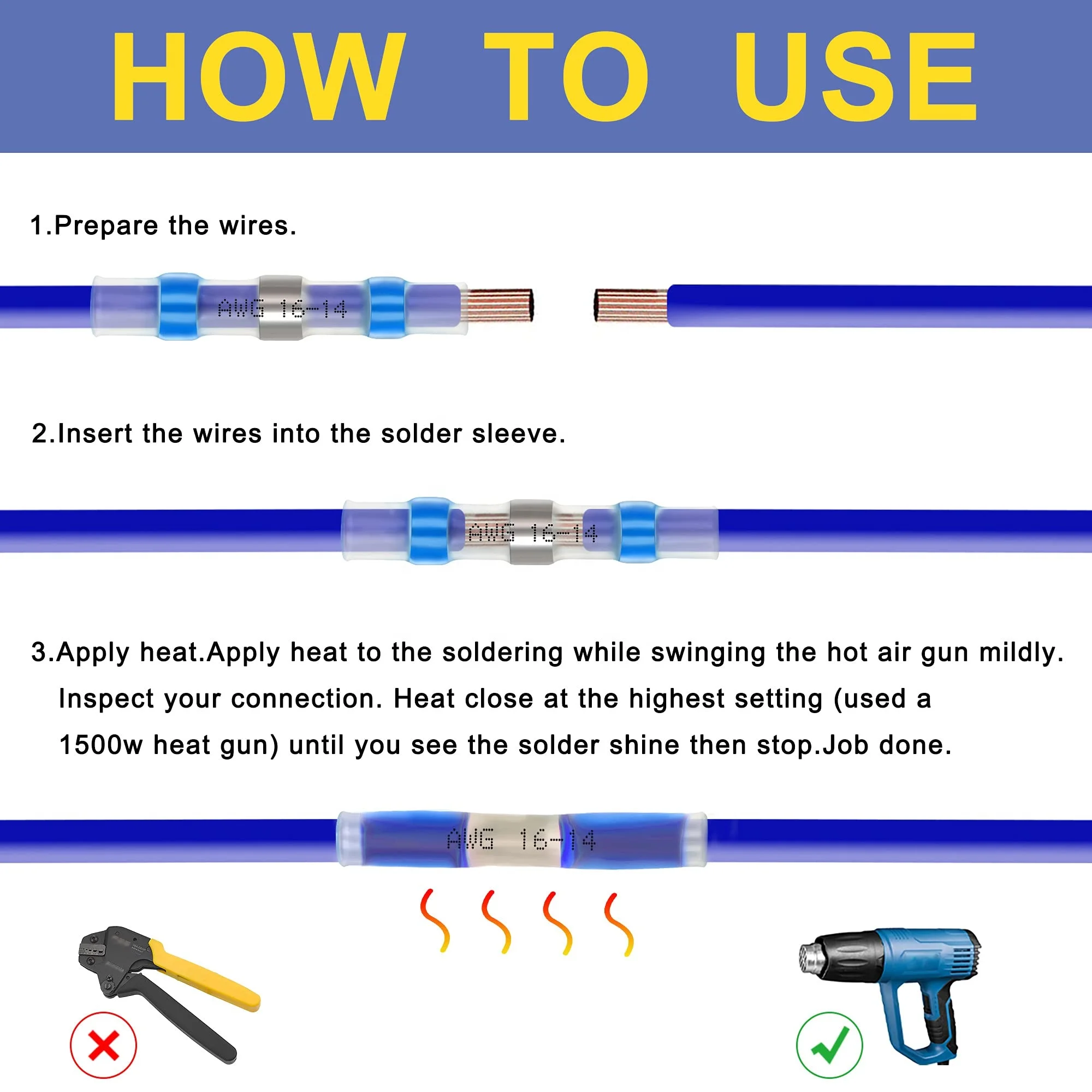 HOW TO USE

1.Prepare the wires.

AWG 16-14

2.Insert the wires into the solder sleeve.

AWG 16-14

3.Apply heat.Apply heat to the soldering while swinging the hot air gun mildly. Inspect your connection. Heat close at the highest setting (used a 1500w heat gun) until you see the solder shine then stop.Job done.

AWG 16-14