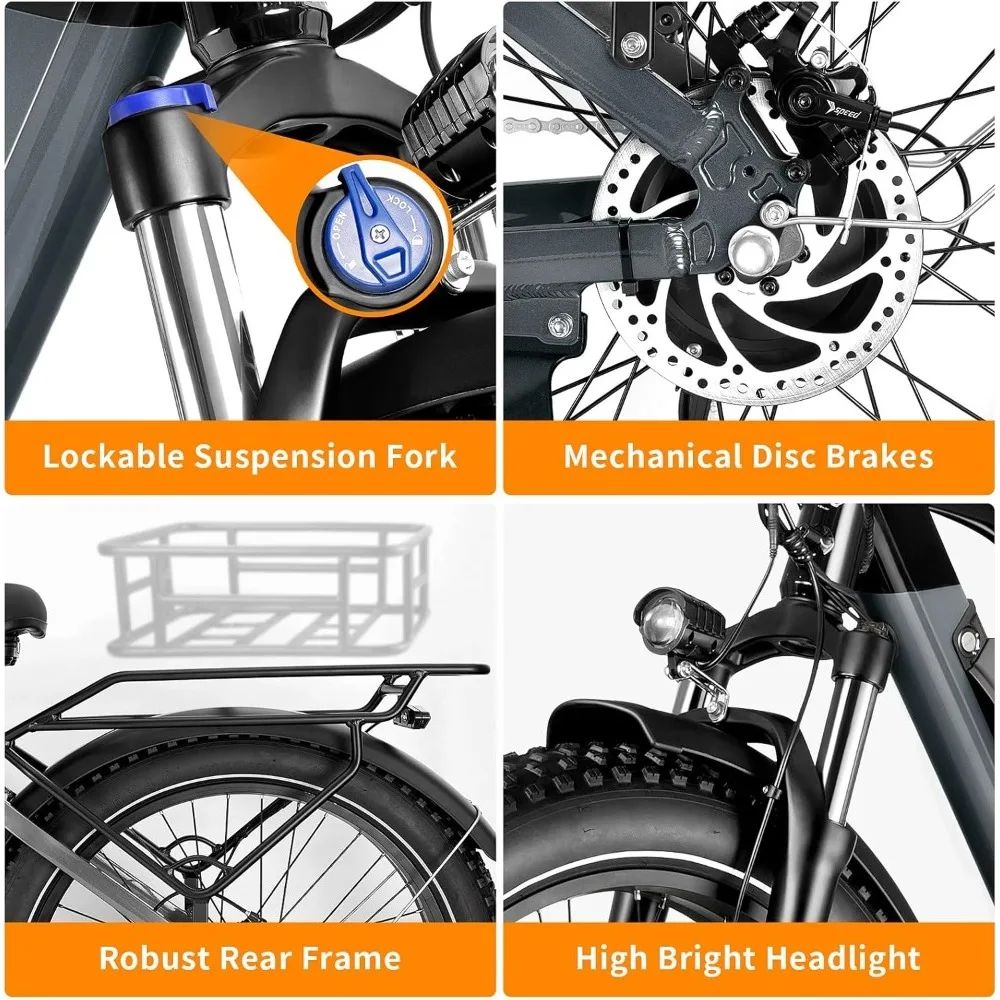 OPEN
LOCK

Lockable Suspension Fork

speed

Mechanical Disc Brakes

Robust Rear Frame

High Bright Headlight